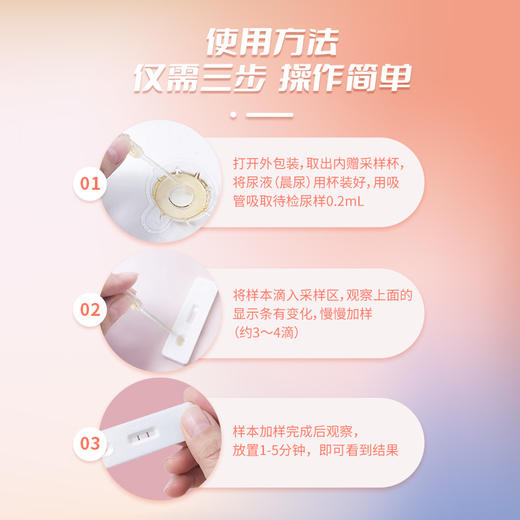 使用方法
仅需三步 操作简单

01
打开外包装,取出内赠采样杯,将尿液(晨尿)用杯装好,用吸管吸取待检尿样0.2mL

02
将样本滴入采样区,观察上面的显示条有变化,慢慢加样(约3～4滴)

03
样本加样完成后观察,放置1-5分钟,即可看到结果