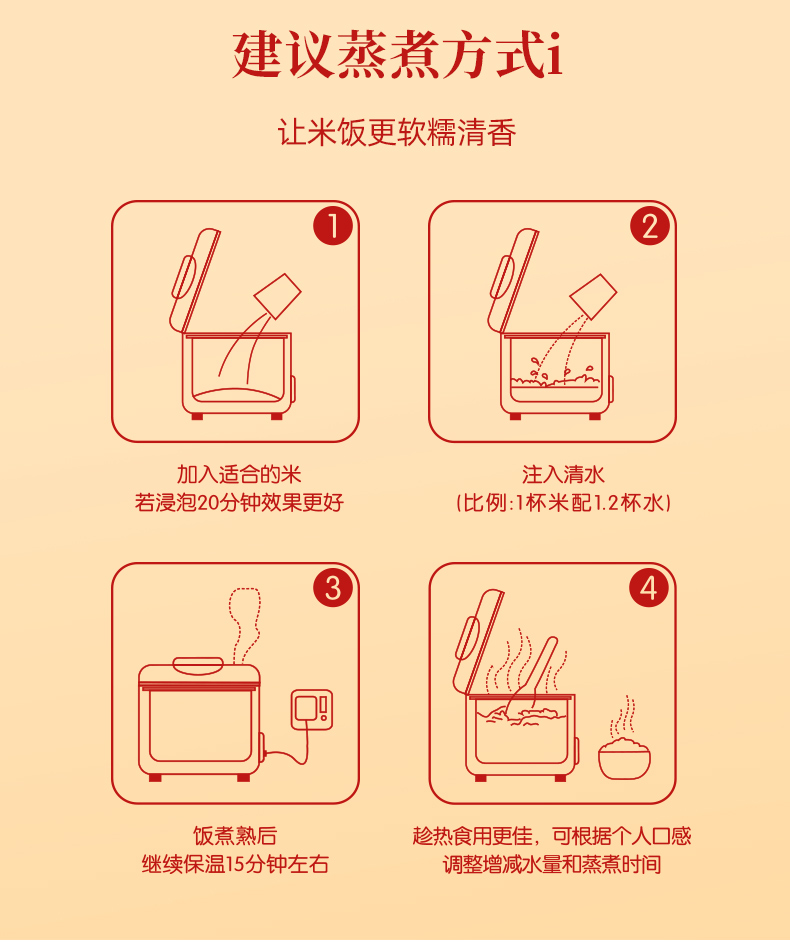 建议蒸煮方式i

让米饭更软糯清香

1

加入适合的米
若浸泡20分钟效果更好

2

注入清水
（比例:1杯米配1.2杯水）

3

饭煮熟后
继续保温15分钟左右

4

趁热食用更佳，可根据个人口感
调整增减水量和蒸煮时间