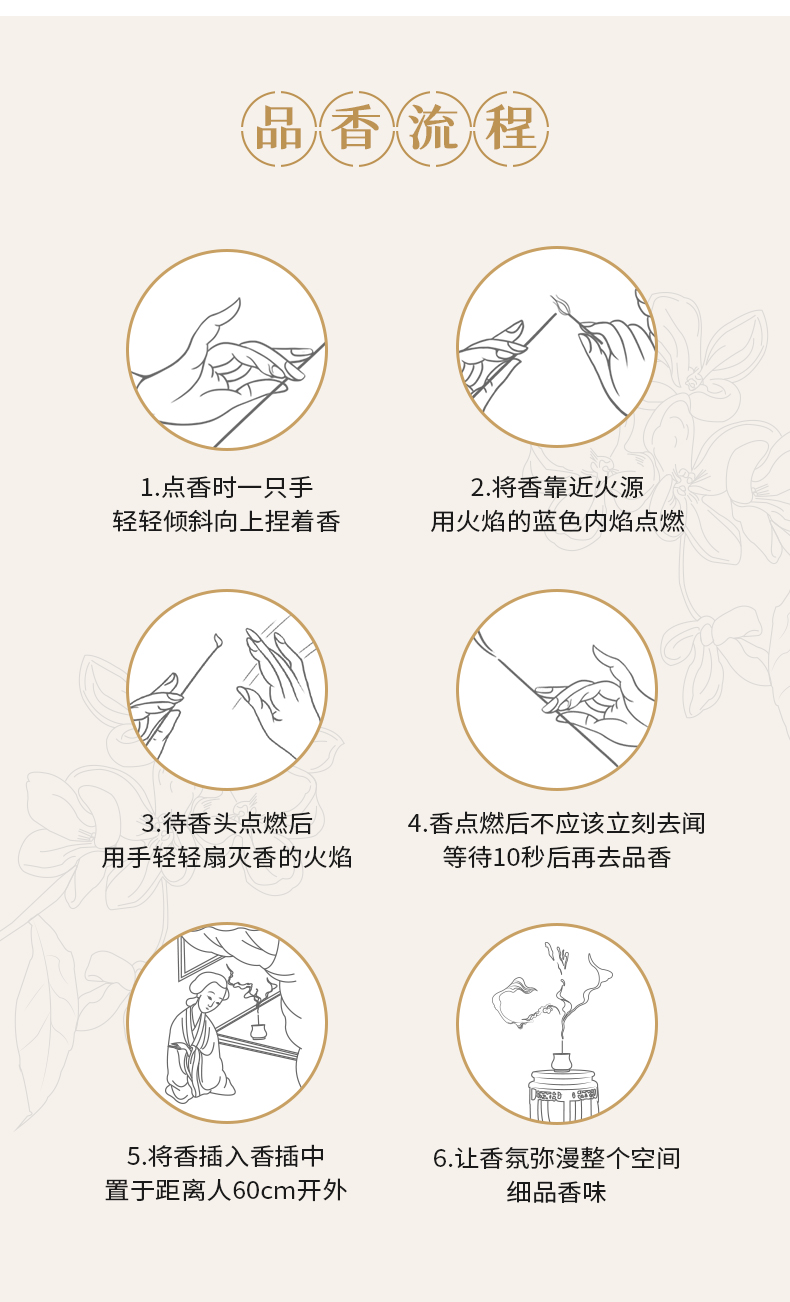 品香流程

1.点香时一只手
轻轻倾斜向上捏着香

2.将香靠近火源
用火焰的蓝色内焰点燃

3.待香头点燃后
用手轻轻扇灭香的火焰

4.香点燃后不应该立刻去闻
等待10秒后再去品香

5.将香插入香插中
置于距离人60cm开外

6.让香氛弥漫整个空间
细品香味