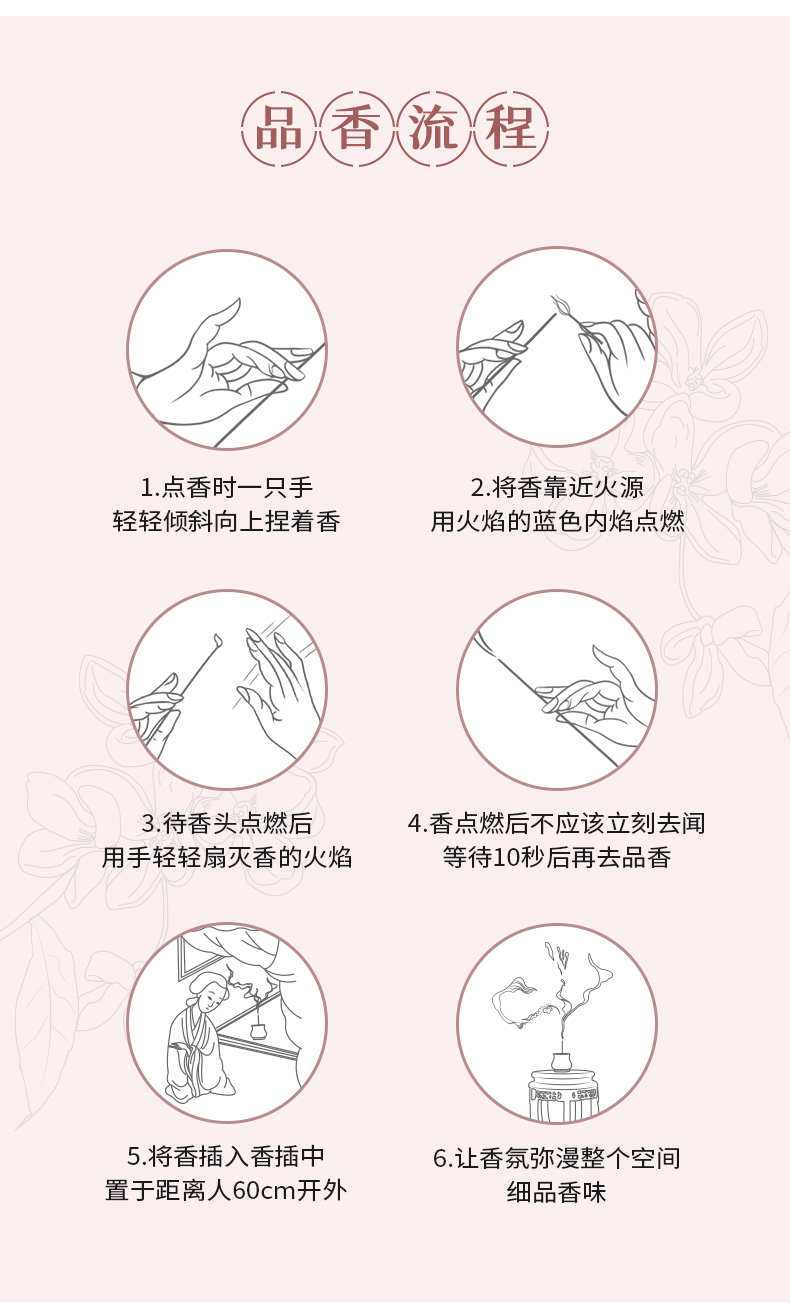 品香流程

1.点香时一只手
轻轻倾斜向上捏着香

2.将香靠近火源
用火焰的蓝色内焰点燃

3.待香头点燃后
用手轻轻扇灭香的火焰

4.香点燃后不应该立刻去闻
等待10秒后再去品香

5.将香插入香插中
置于距离人60cm开外

6.让香氛弥漫整个空间
细品香味