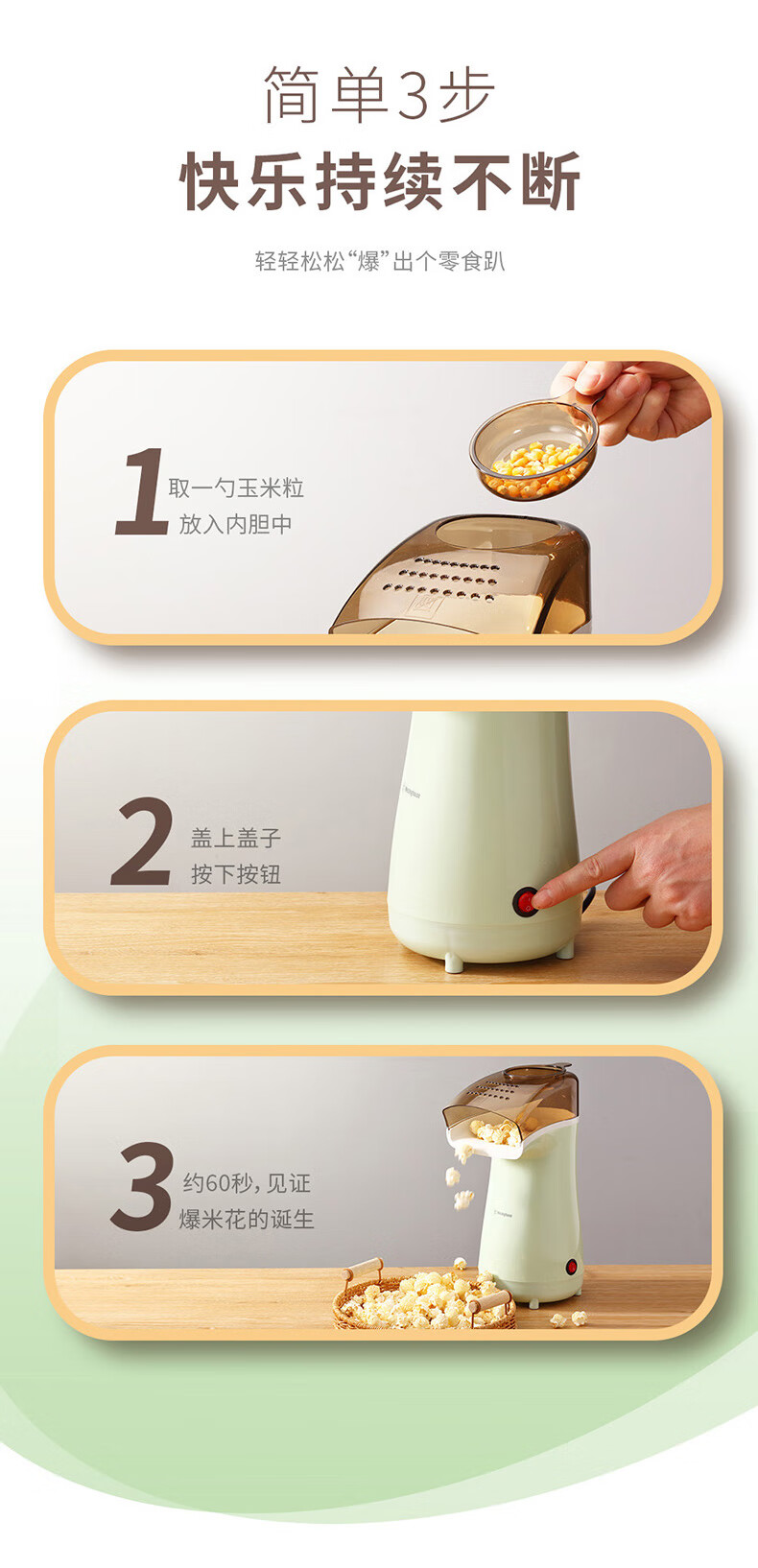 简单3步

快乐持续不断

轻轻松松“爆”出个零食趴

1 取一勺玉米粒 放入内胆中

2 盖上盖子 按下按钮

3 约60秒，见证 爆米花的诞生