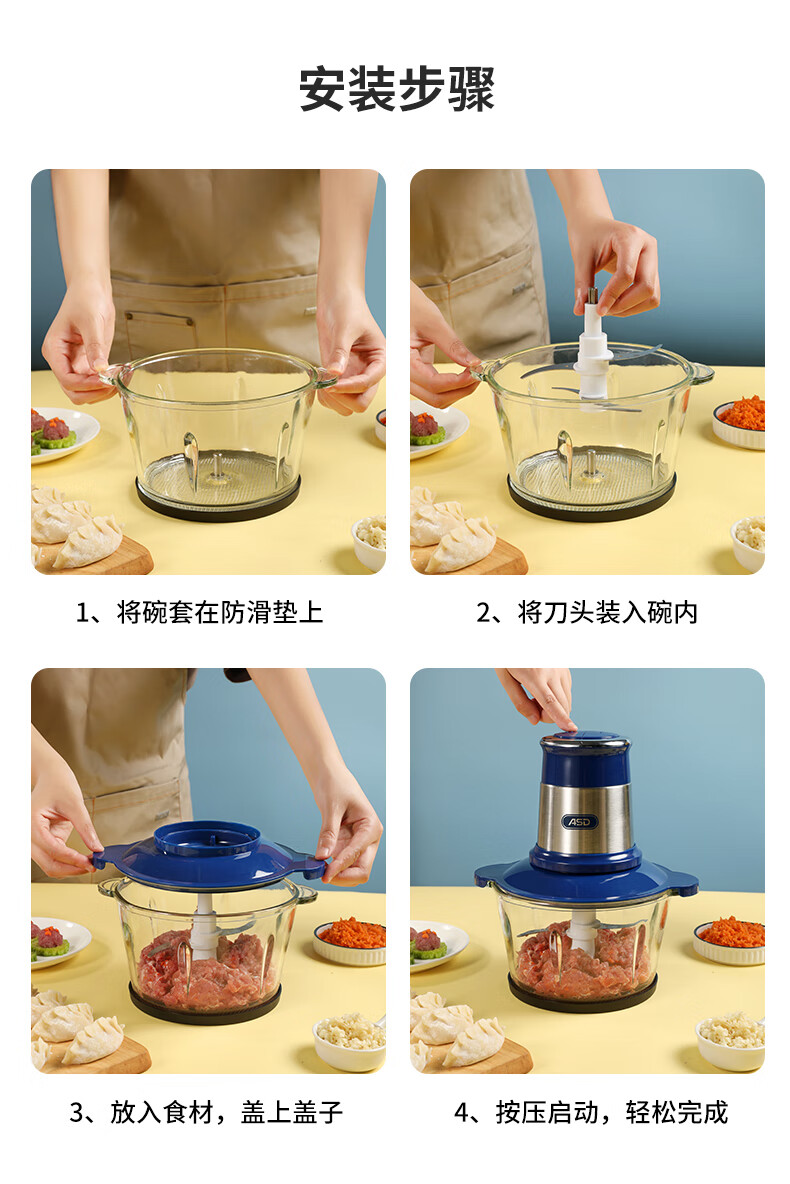 安装步骤

1、将碗套在防滑垫上

2、将刀头装入碗内

3、放入食材，盖上盖子

ASD

4、按压启动，轻松完成