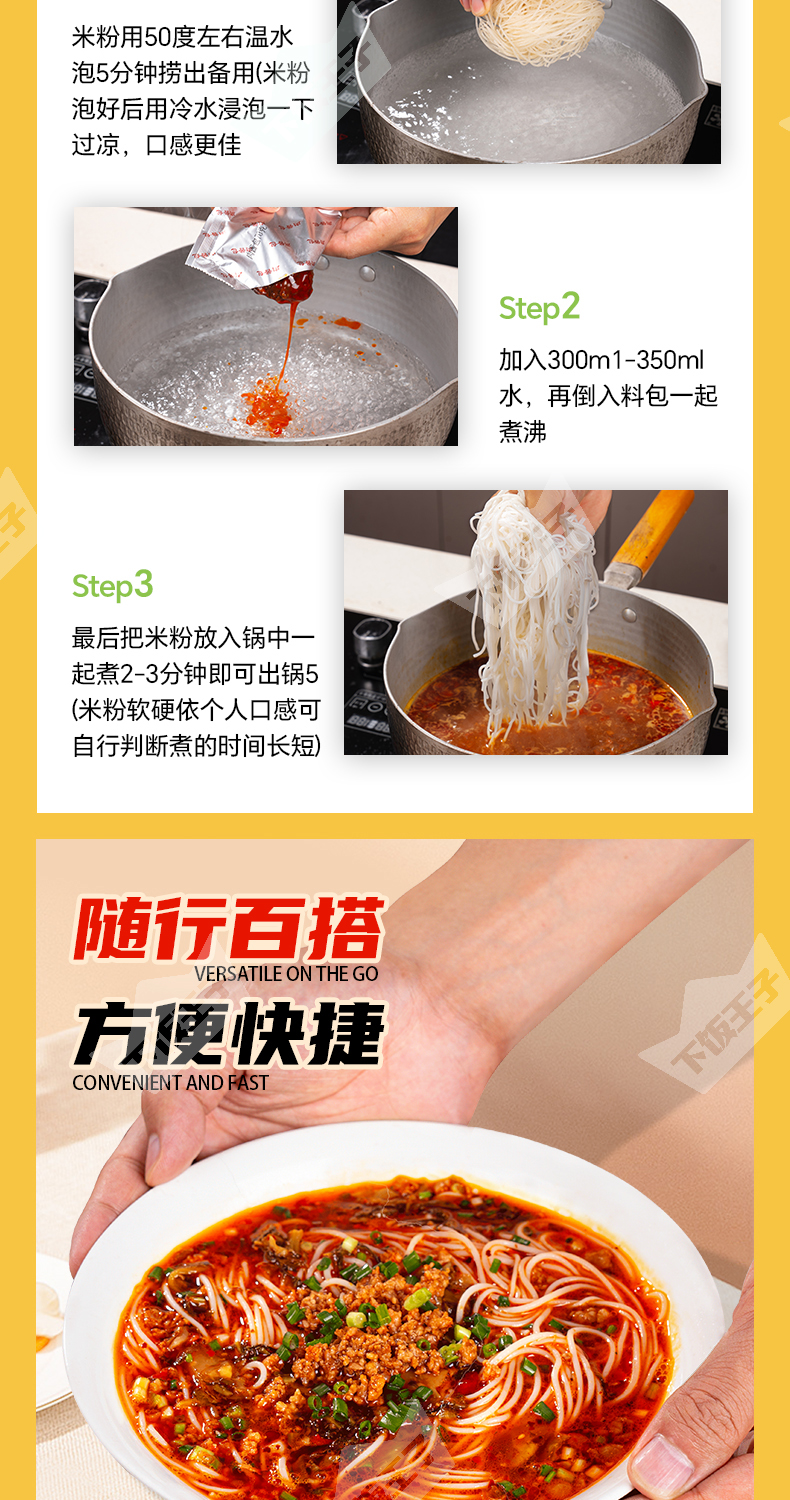 米粉用50度左右温水泡5分钟捞出备用(米粉泡好后用冷水浸泡一下过凉，口感更佳

Step2

加入300m1-350ml水，再倒入料包一起煮沸

Step3

最后把米粉放入锅中一起煮2-3分钟即可出锅5(米粉软硬依个人口感可自行判断煮的时间长短)

随行百搭

VERSATILE ON THE GO

方便快捷

CONVENIENT AND FAST

下饭王子