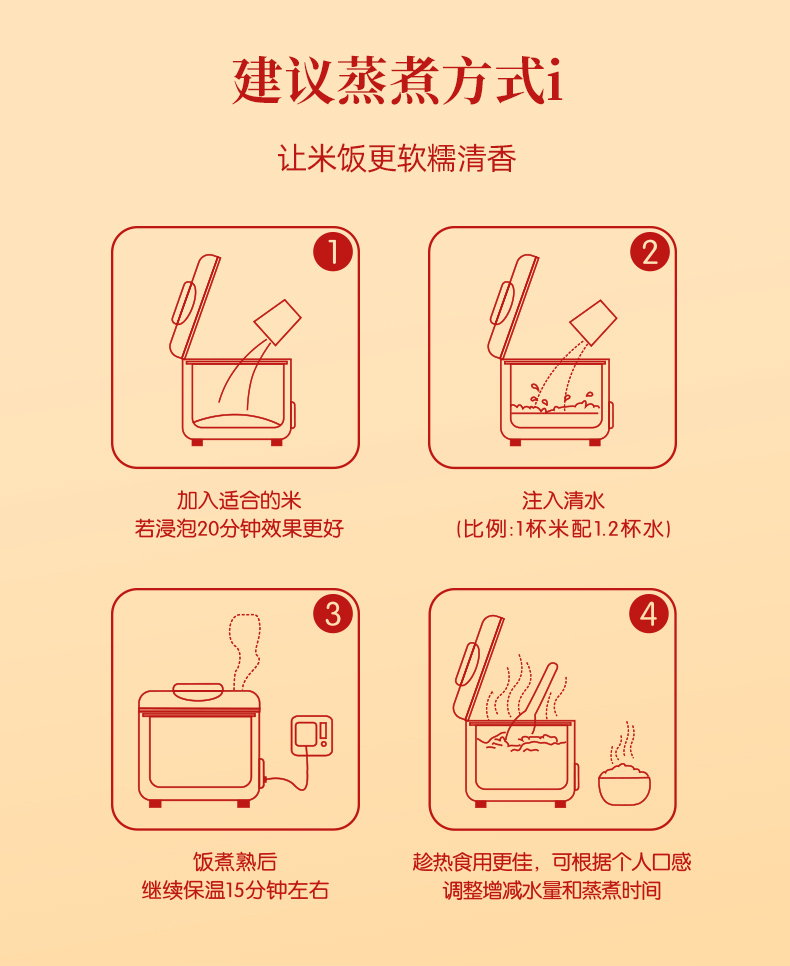 建议蒸煮方式i

让米饭更软糯清香

1

加入适合的米
若浸泡20分钟效果更好

2

注入清水
(比例:1杯米配1.2杯水)

3

饭煮熟后
继续保温15分钟左右

4

趁热食用更佳，可根据个人口感
调整增减水量和蒸煮时间