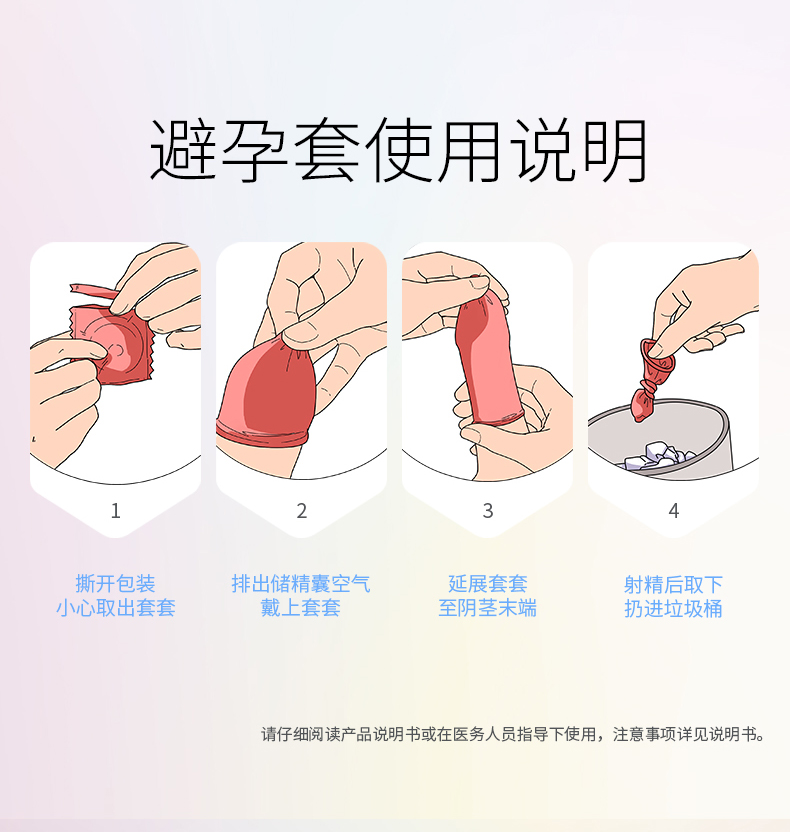 避孕套使用说明

1

撕开包装
小心取出套套

2

排出储精囊空气
戴上套套

3

延展套套
至阴茎末端

4

射精后取下
扔进垃圾桶

请仔细阅读产品说明书或在医务人员指导下使用，注意事项详见说明书。