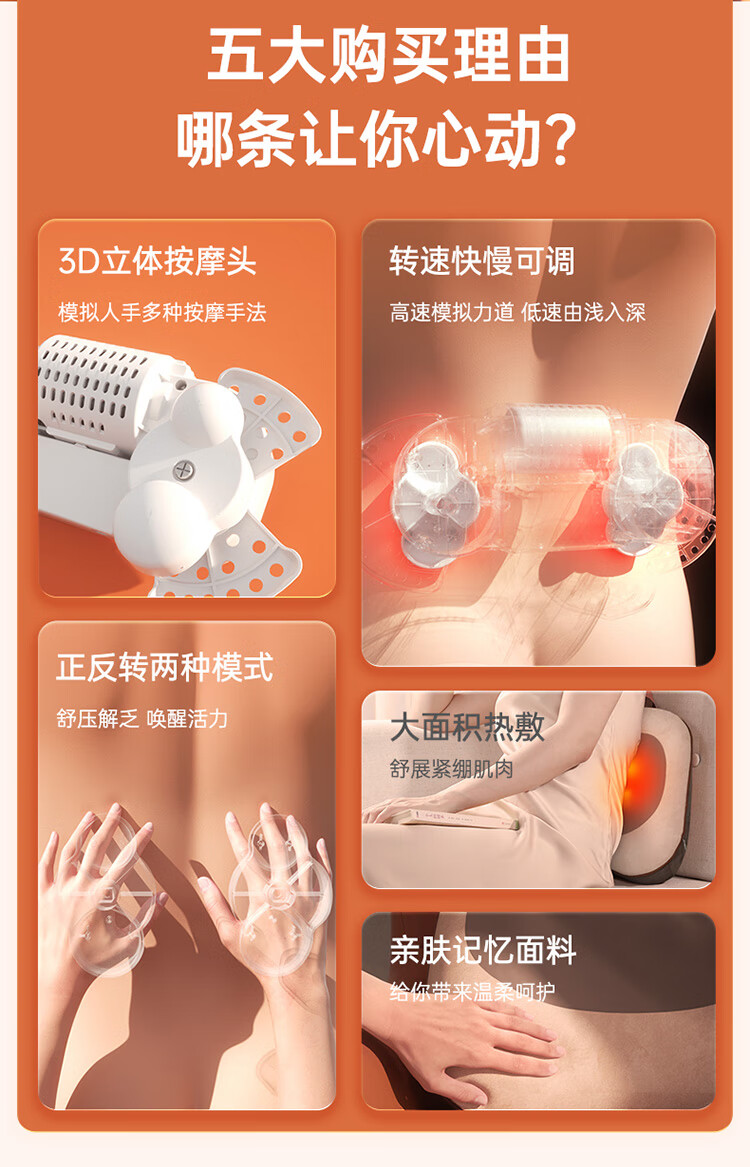 五大购买理由
哪条让你心动？

3D立体按摩头
模拟人手多种按摩手法

转速快慢可调
高速模拟力道 低速由浅入深

正反转两种模式
舒压解乏 唤醒活力

大面积热敷
舒展紧绷肌肉

亲肤记忆面料
给你带来温柔呵护