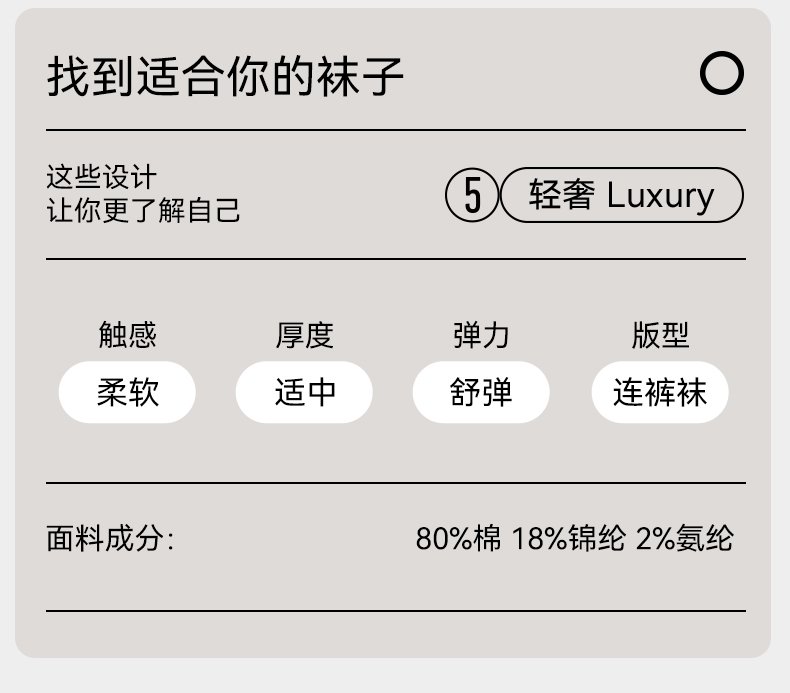 找到适合你的袜子

这些设计
让你更了解自己

5 轻奢 Luxury

| 触感 | 厚度 | 弹力 | 版型 |
|---|---|---|---|
| 柔软 | 适中 | 舒弹 | 连裤袜 |

面料成分: 80%棉 18%锦纶 2%氨纶