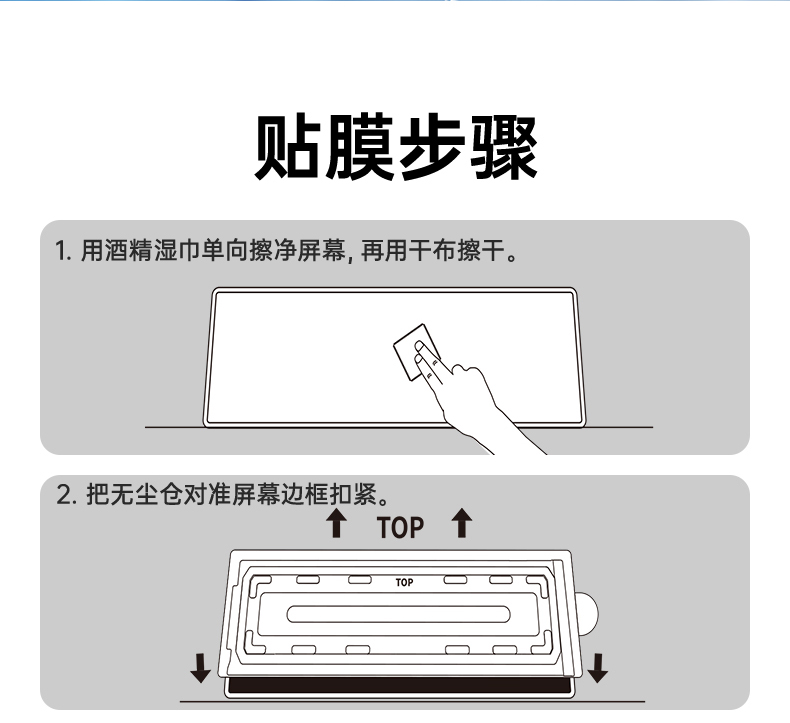 贴膜步骤

1. 用酒精湿巾单向擦净屏幕, 再用干布擦干。

2. 把无尘仓对准屏幕边框扣紧。

TOP

TOP