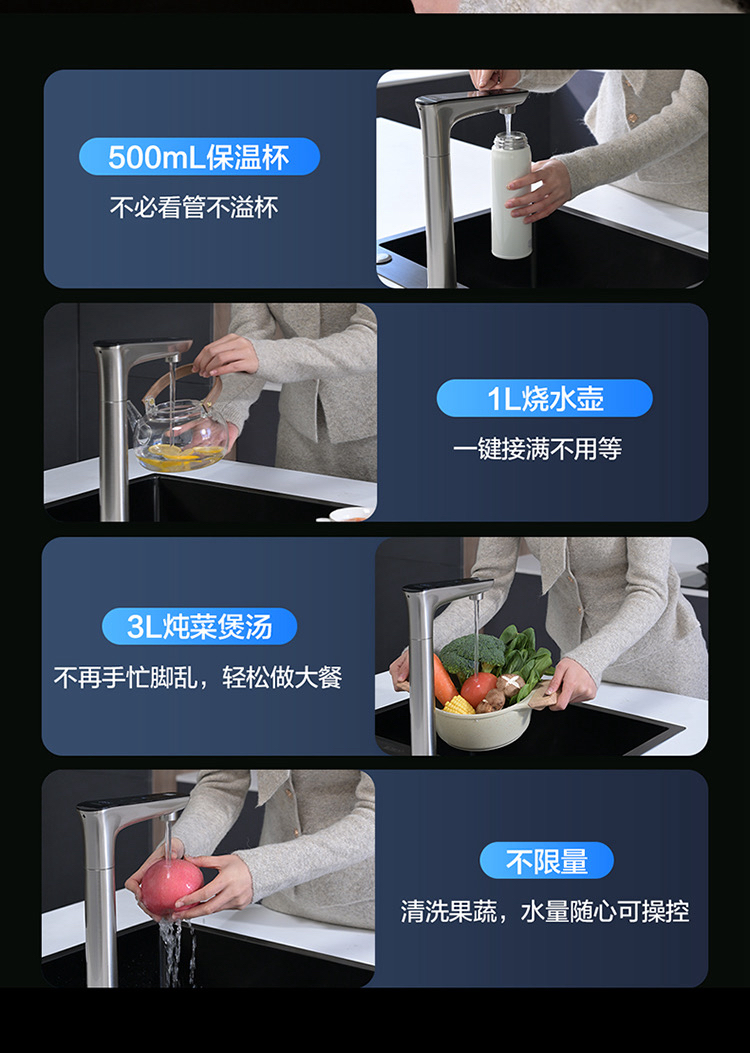 500mL保温杯

不必看管不溢杯

1L烧水壶

一键接满不用等

3L炖菜煲汤

不再手忙脚乱，轻松做大餐

不限量

清洗果蔬，水量随心可操控