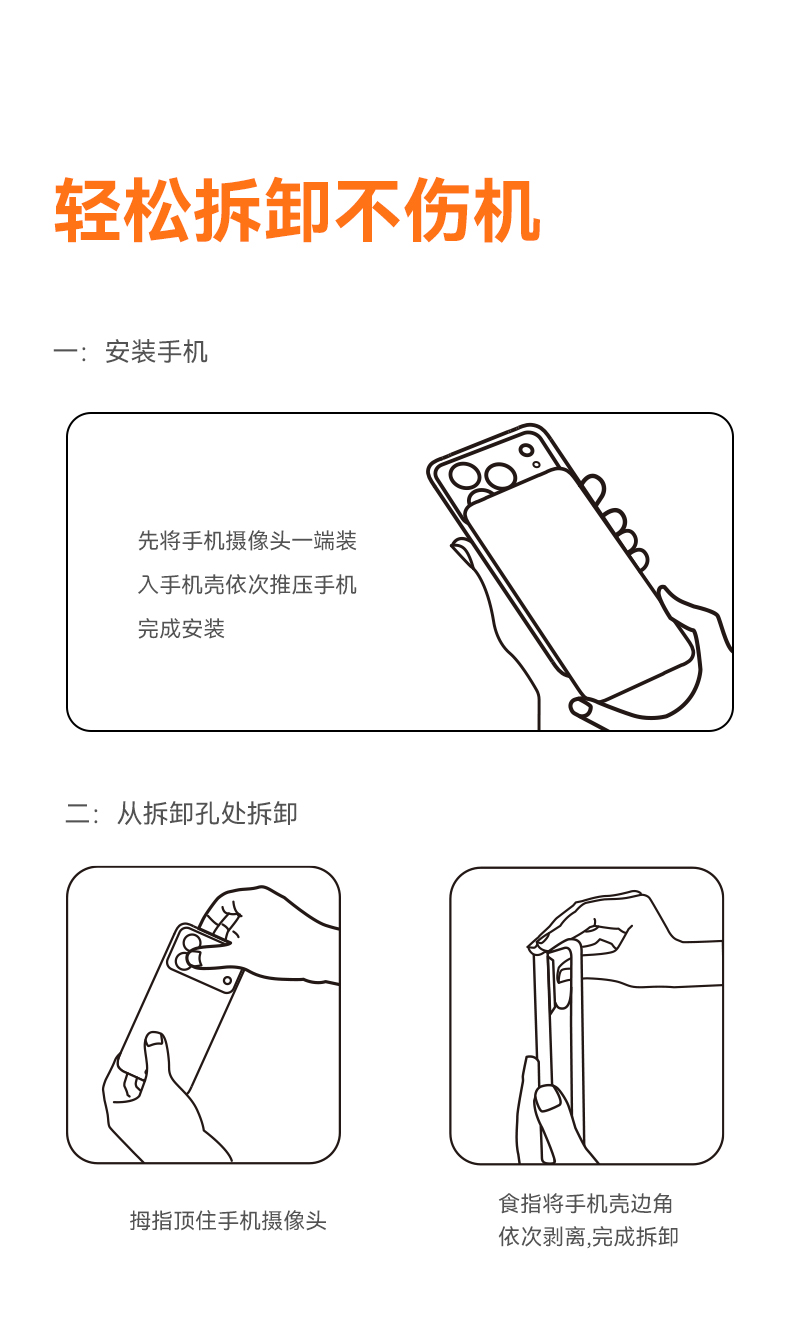 轻松拆卸不伤机

一：安装手机

先将手机摄像头一端装入手机壳依次推压手机完成安装

二：从拆卸孔处拆卸

拇指顶住手机摄像头

食指将手机壳边角依次剥离,完成拆卸