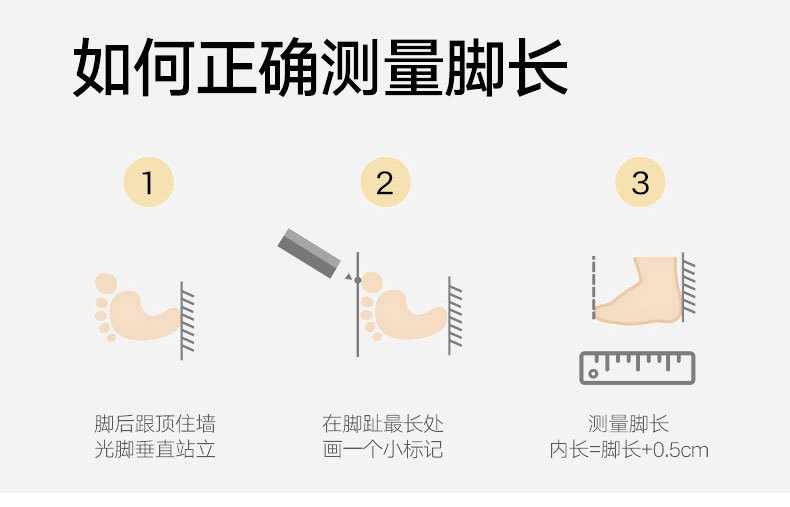 如何正确测量脚长

1

脚后跟顶住墙
光脚垂直站立

2

在脚趾最长处
画一个小标记

3

测量脚长
内长=脚长+0.5cm