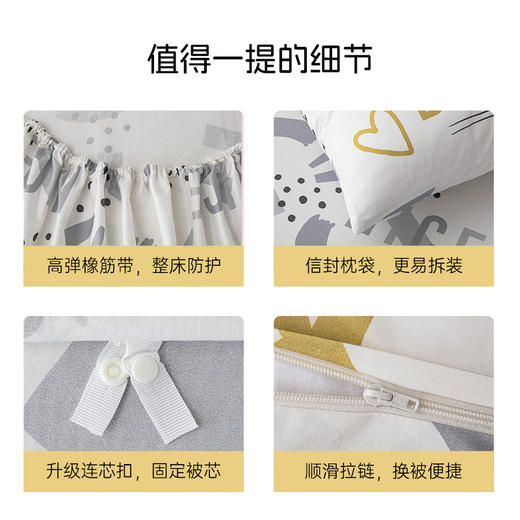 值得一提的细节

高弹橡筋带，整床防护

信封枕袋，更易拆装

升级连芯扣，固定被芯

顺滑拉链，换被便捷