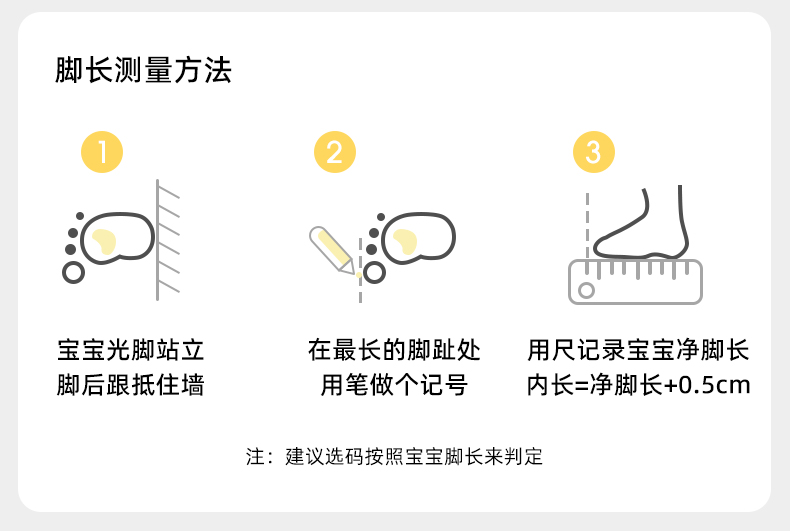 脚长测量方法

1

宝宝光脚站立
脚后跟抵住墙

2

在最长的脚趾处
用笔做个记号

3

用尺记录宝宝净脚长
内长=净脚长+0.5cm

注：建议选码按照宝宝脚长来判定