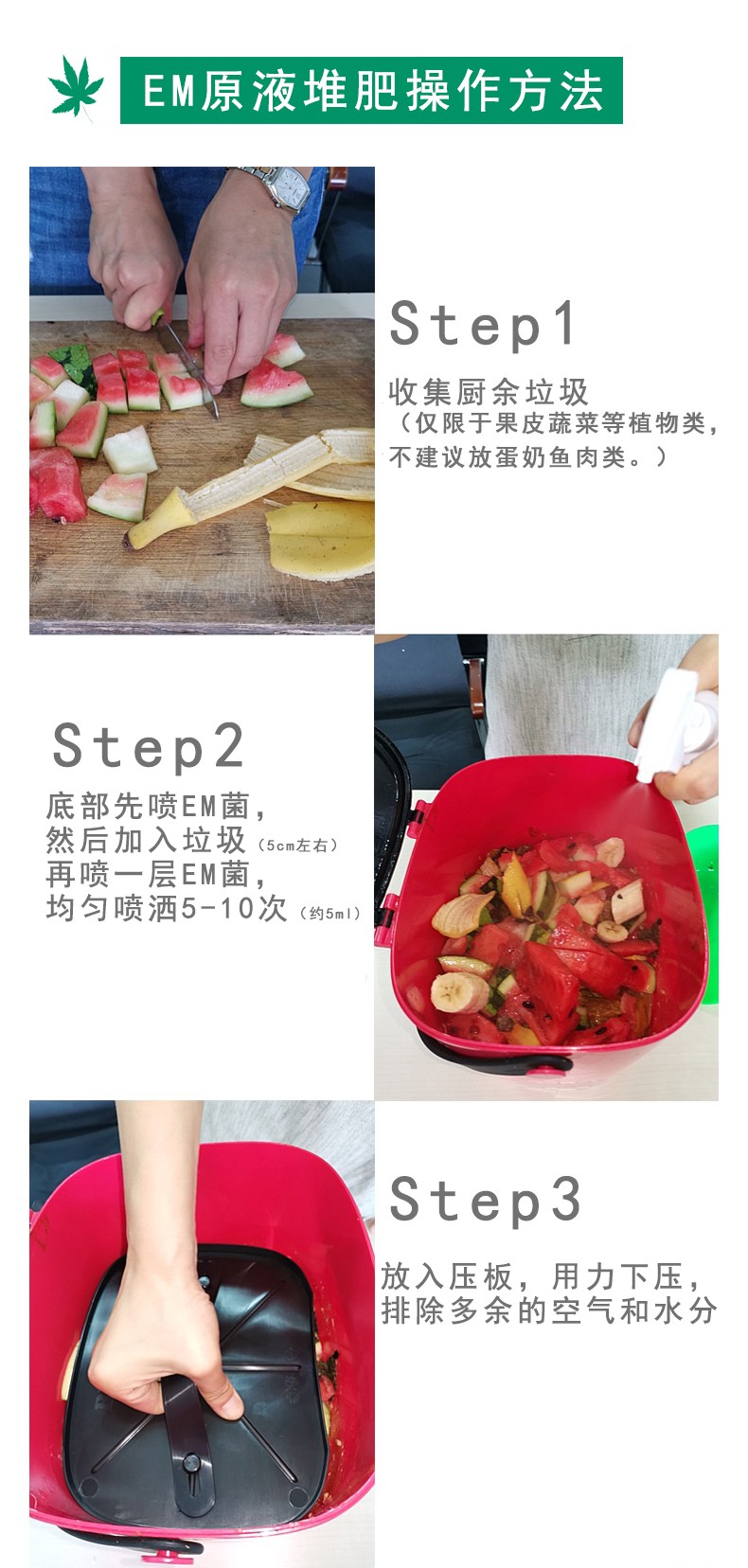 EM原液堆肥操作方法

Step1

收集厨余垃圾
（仅限于果皮蔬菜等植物类，不建议放蛋奶鱼肉类。）

Step2

底部先喷EM菌，
然后加入垃圾（5cm左右）
再喷一层EM菌，
均匀喷洒5-10次（约5ml）

Step3

放入压板，用力下压，
排除多余的空气和水分