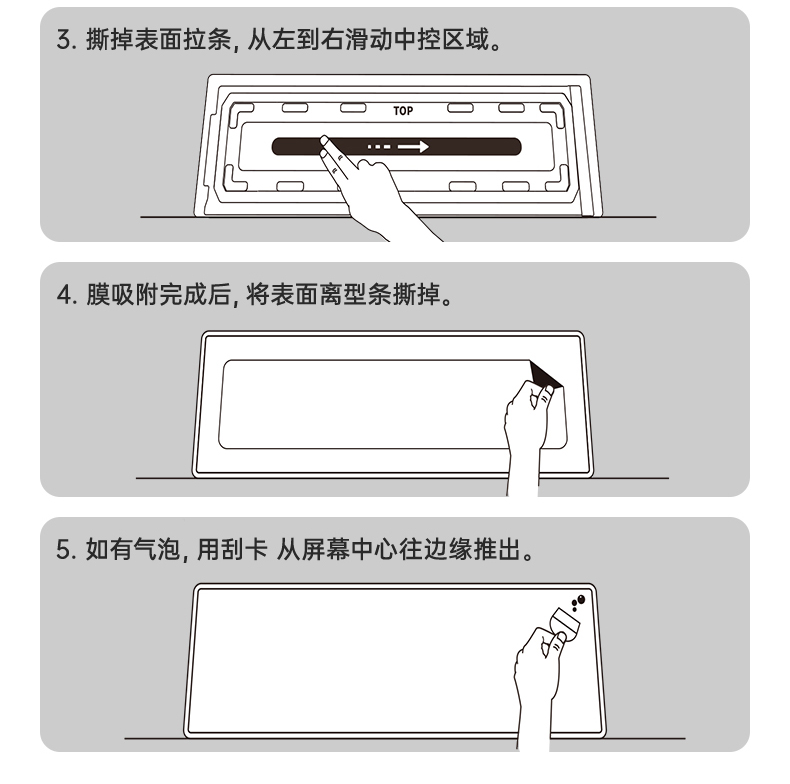 3. 撕掉表面拉条, 从左到右滑动中控区域。

TOP

4. 膜吸附完成后, 将表面离型条撕掉。

5. 如有气泡, 用刮卡 从屏幕中心往边缘推出。