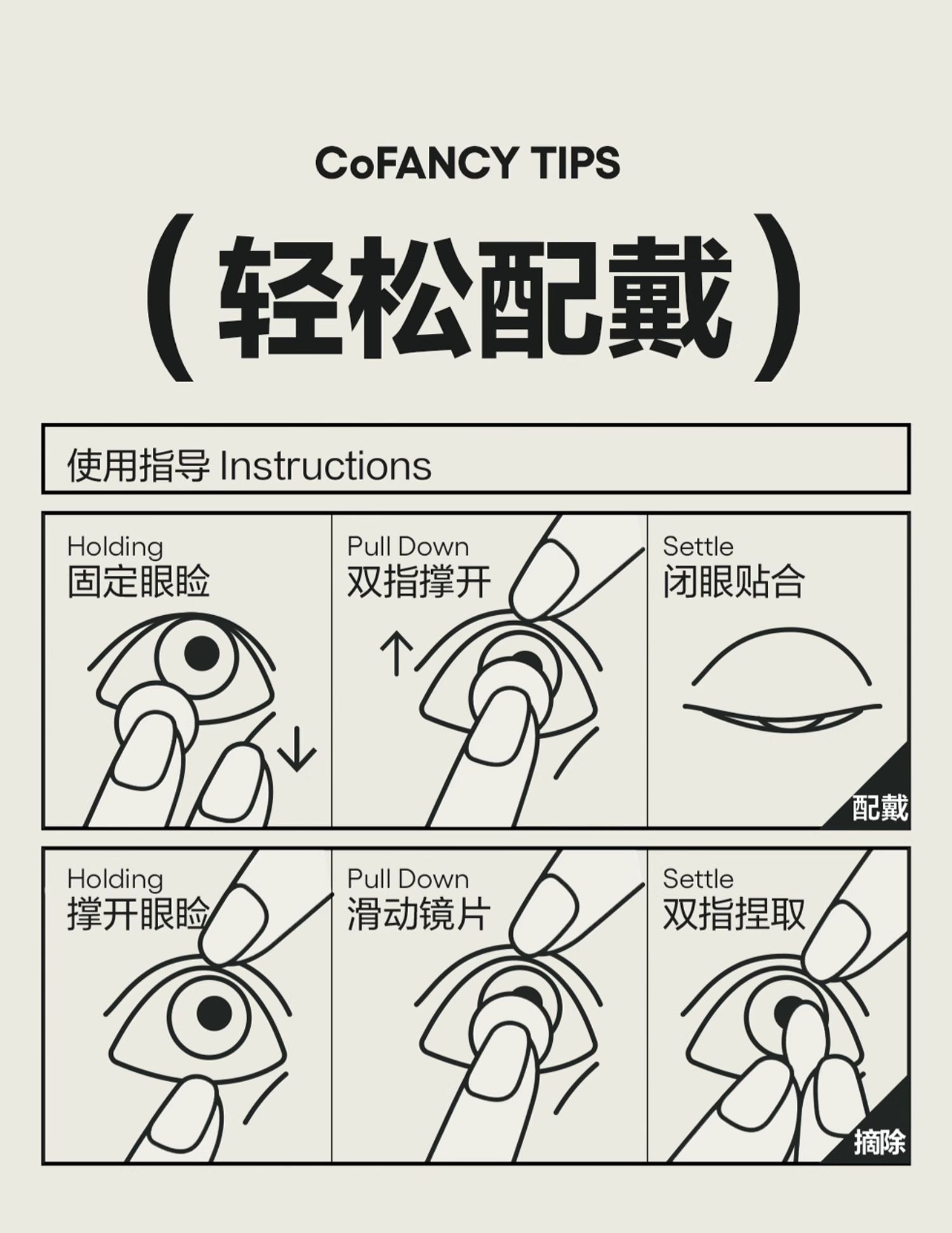 CoFANCY TIPS

（轻松配戴）

使用指导 Instructions

Holding
固定眼睑

Pull Down
双指撑开

Settle
闭眼贴合

配戴

Holding
撑开眼睑

Pull Down
滑动镜片

Settle
双指捏取

摘除