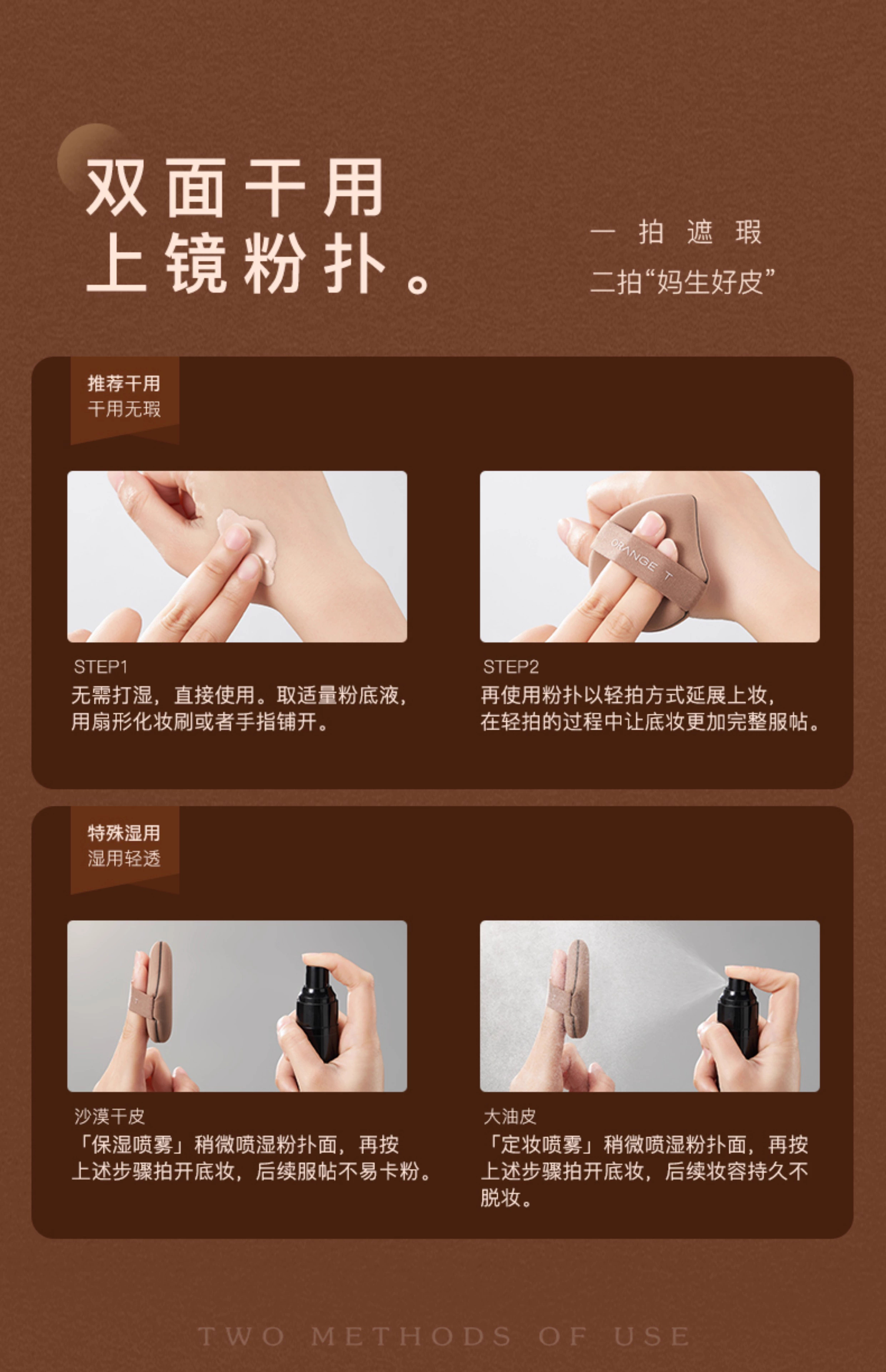 双面干用
上镜粉扑。

一拍遮瑕
二拍“妈生好皮”

推荐干用
干用无瑕

ORANGE T

STEP1
无需打湿，直接使用。取适量粉底液，用扇形化妆刷或者手指铺开。

STEP2
再使用粉扑以轻拍方式延展上妆，在轻拍的过程中让底妆更加完整服帖。

特殊湿用
湿用轻透

沙漠干皮
「保湿喷雾」稍微喷湿粉扑面，再按上述步骤拍开底妆，后续服帖不易卡粉。

大油皮
「定妆喷雾」稍微喷湿粉扑面，再按上述步骤拍开底妆，后续妆容持久不脱妆。

TWO METHODS OF USE