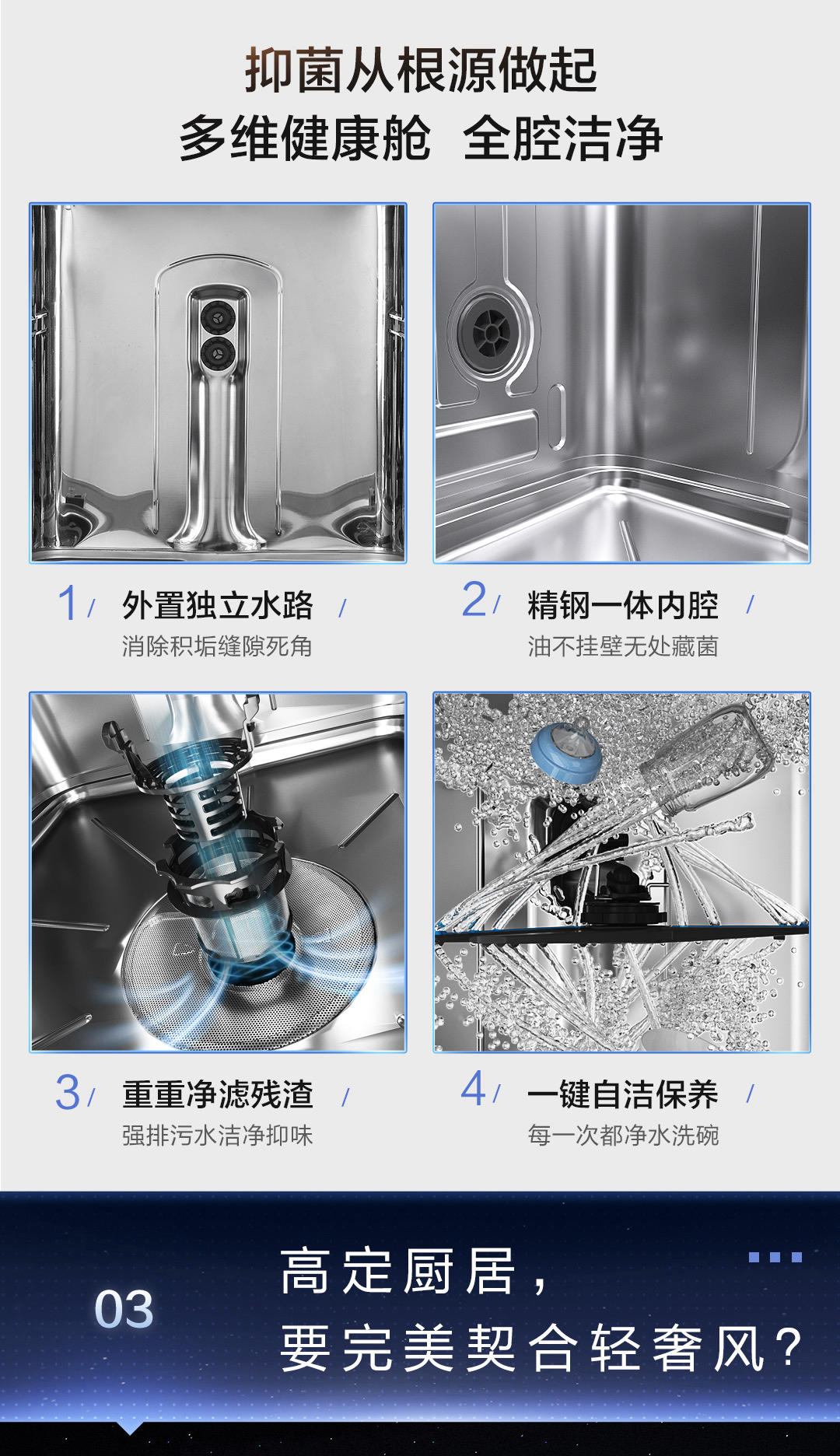 抑菌从根源做起
多维健康舱 全腔洁净

1 / 外置独立水路 /
消除积垢缝隙死角

2 / 精钢一体内腔 /
油不挂壁无处藏菌

3 / 重重净滤残渣 /
强排污水洁净抑味

4 / 一键自洁保养 /
每一次都净水洗碗

03

高定厨居，
要完美契合轻奢风？