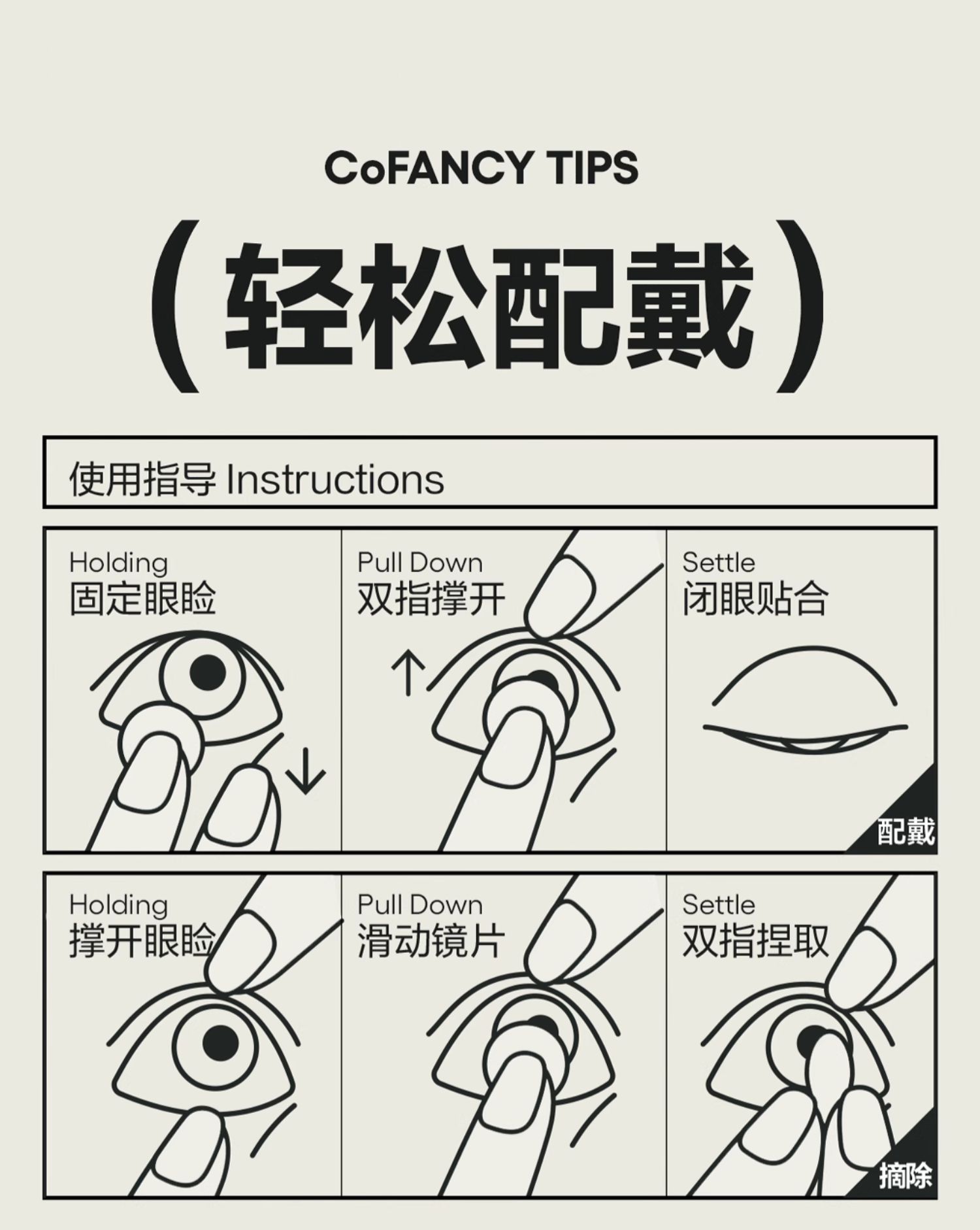 CoFANCY TIPS

（轻松配戴）

使用指导 Instructions

Holding
固定眼睑

Pull Down
双指撑开

Settle
闭眼贴合

配戴

Holding
撑开眼睑

Pull Down
滑动镜片

Settle
双指捏取

摘除