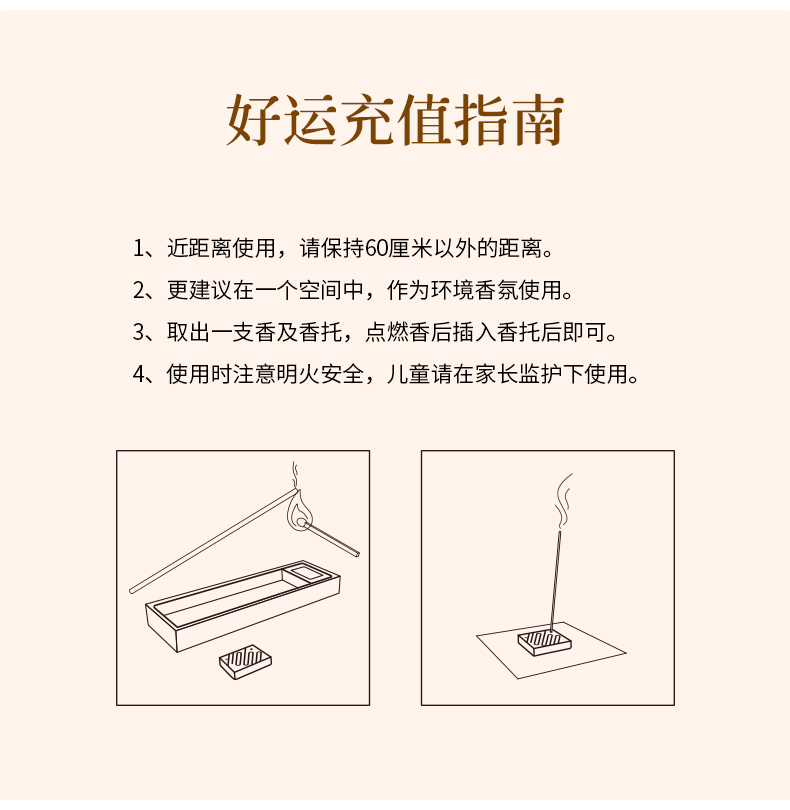 好运充值指南

1、近距离使用，请保持60厘米以外的距离。

2、更建议在一个空间中，作为环境香氛使用。

3、取出一支香及香托，点燃香后插入香托后即可。

4、使用时注意明火安全，儿童请在家长监护下使用。