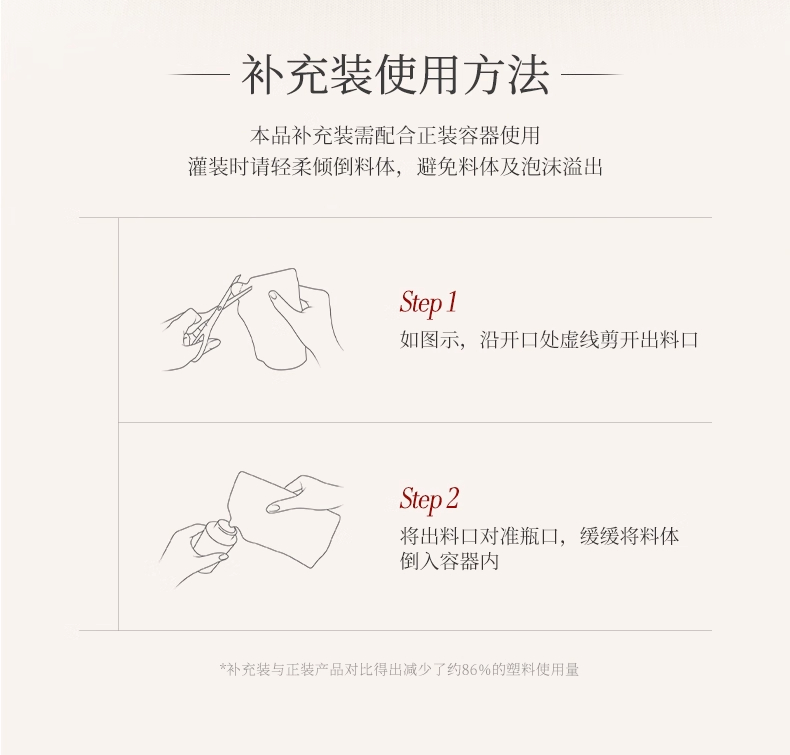 — 补充装使用方法 —

本品补充装需配合正装容器使用
灌装时请轻柔倾倒料体，避免料体及泡沫溢出

Step 1
如图示，沿开口处虚线剪开出料口

Step 2
将出料口对准瓶口，缓缓将料体倒入容器内

*补充装与正装产品对比得出减少了约86%的塑料使用量