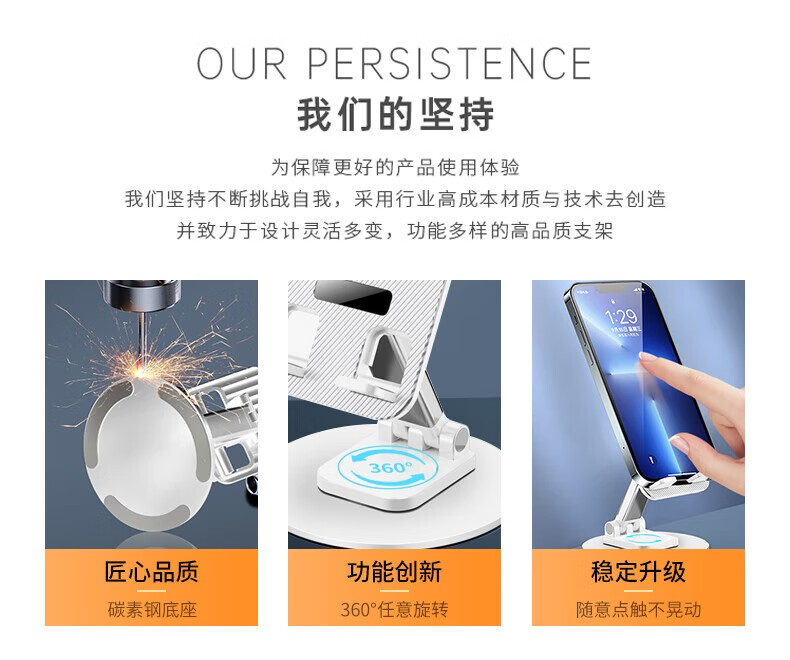 OUR PERSISTENCE

我们的坚持

为保障更好的产品使用体验
我们坚持不断挑战自我，采用行业高成本材质与技术去创造
并致力于设计灵活多变，功能多样的高品质支架

360°

1:29

匠心品质
碳素钢底座

功能创新
360°任意旋转

稳定升级
随意点触不晃动