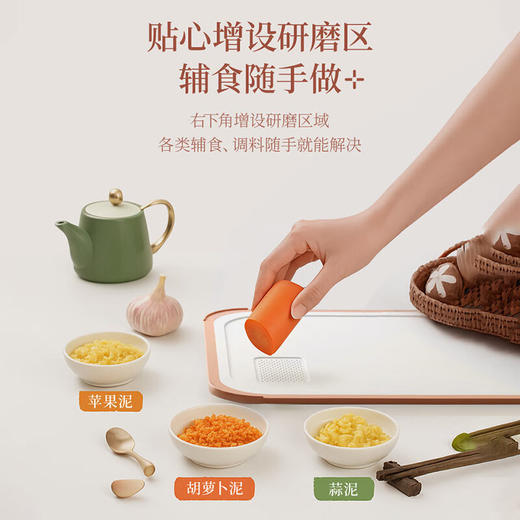 贴心增设研磨区
辅食随手做+

右下角增设研磨区域
各类辅食、调料随手就能解决

苹果泥

胡萝卜泥

蒜泥