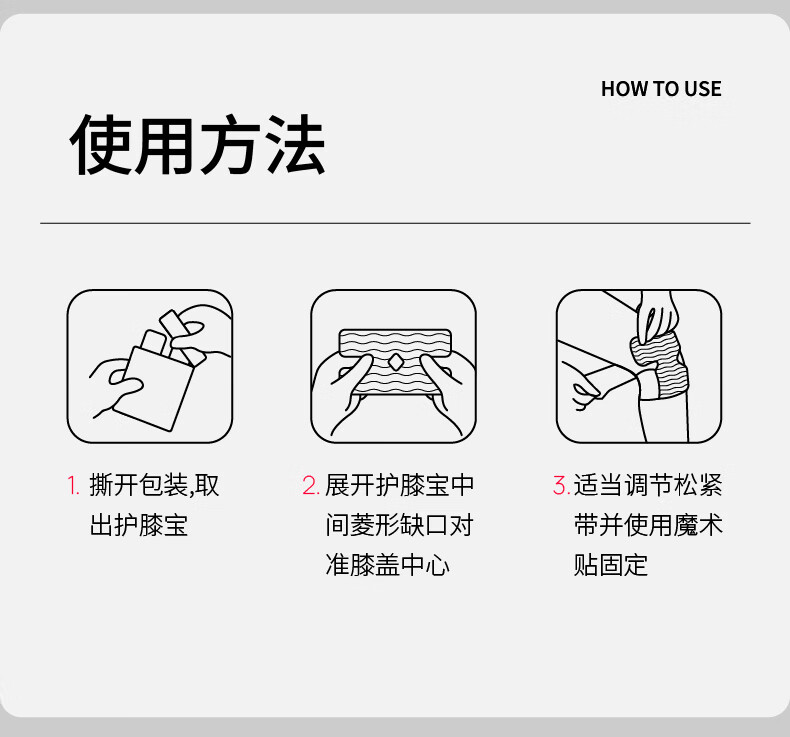 HOW TO USE

使用方法

1. 撕开包装,取出护膝宝

2. 展开护膝宝中间菱形缺口对准膝盖中心

3. 适当调节松紧带并使用魔术贴固定