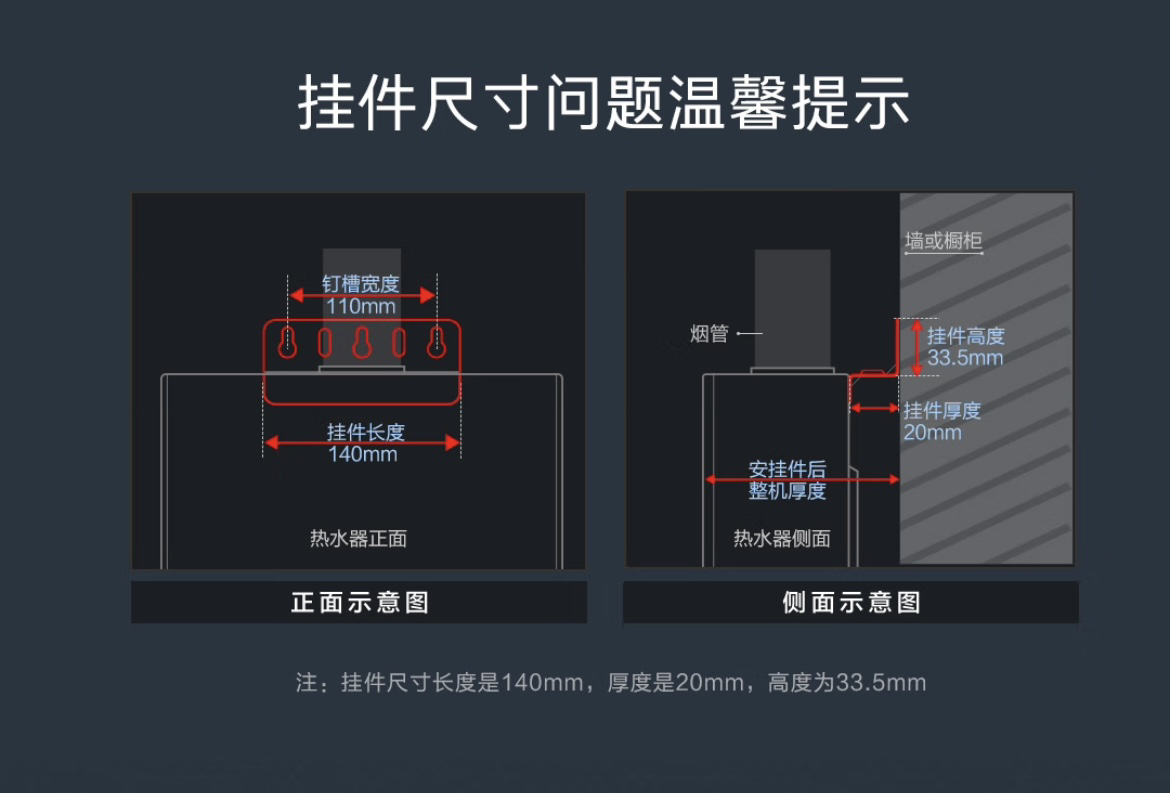 挂件尺寸问题温馨提示

钉槽宽度
110mm

挂件长度
140mm

热水器正面

正面示意图

墙或橱柜

烟管

挂件高度
33.5mm

挂件厚度
20mm

安挂件后
整机厚度

热水器侧面

侧面示意图

注：挂件尺寸长度是140mm，厚度是20mm，高度为33.5mm