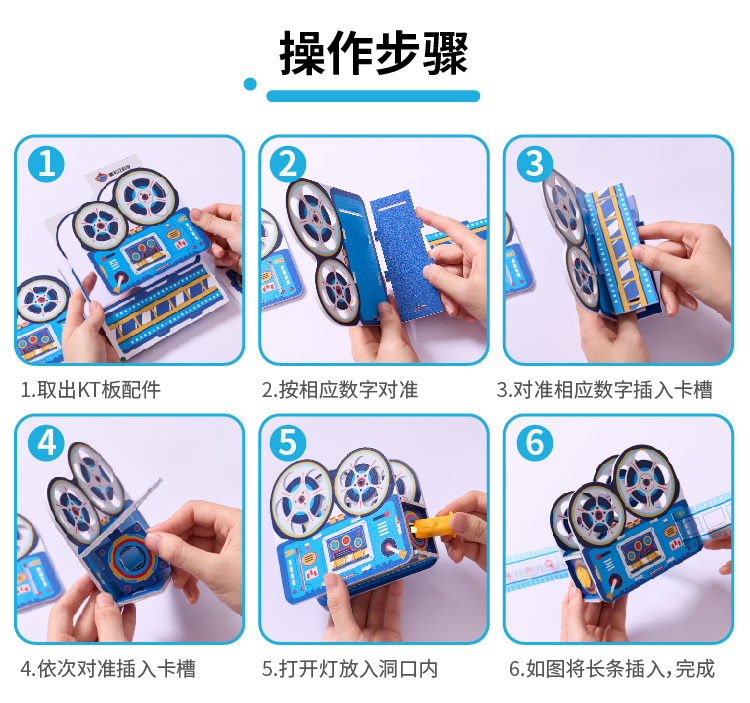 操作步骤

1

1.取出KT板配件

2

2.按相应数字对准

3

3.对准相应数字插入卡槽

4

4.依次对准插入卡槽

5

5.打开灯放入洞口内

6

6.如图将长条插入，完成