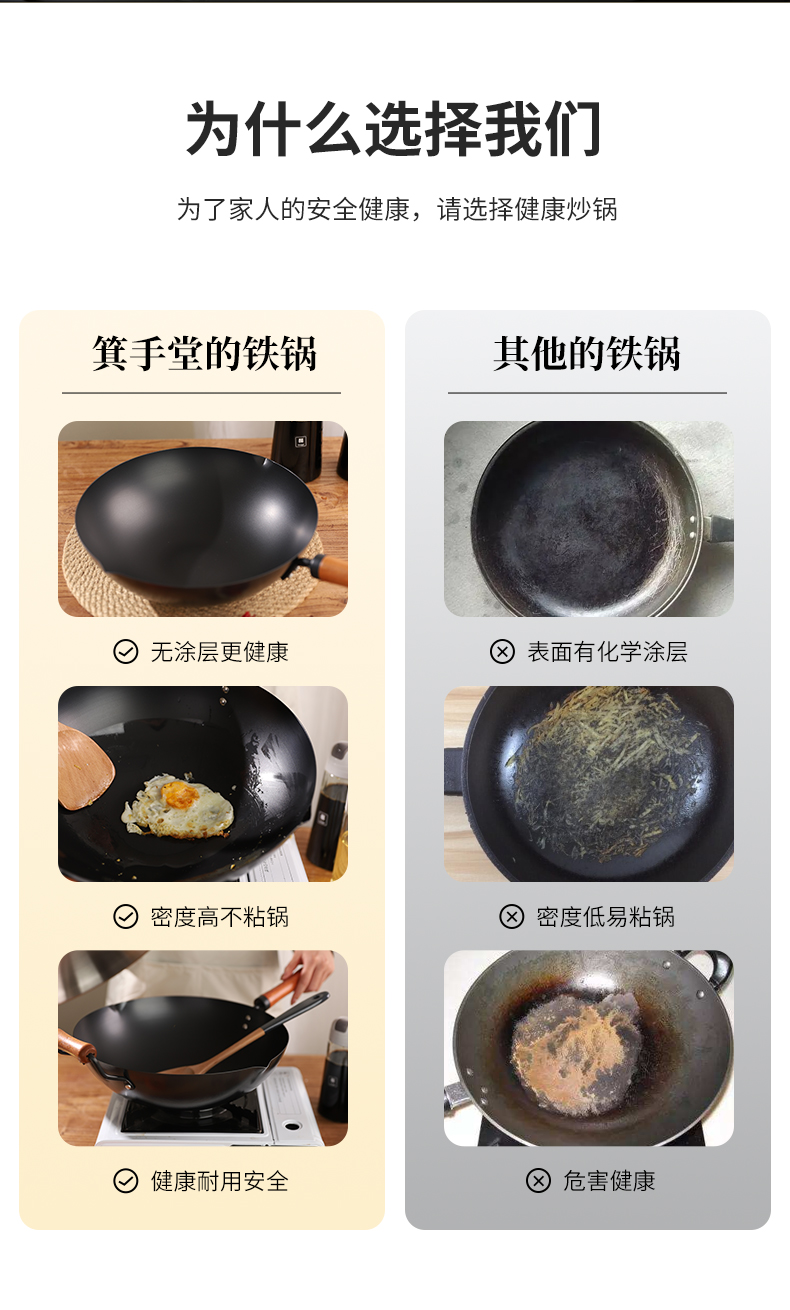 为什么选择我们

为了家人的安全健康，请选择健康炒锅

箕手堂的铁锅

无涂层更健康

密度高不粘锅

健康耐用安全

其他的铁锅

表面有化学涂层

密度低易粘锅

危害健康