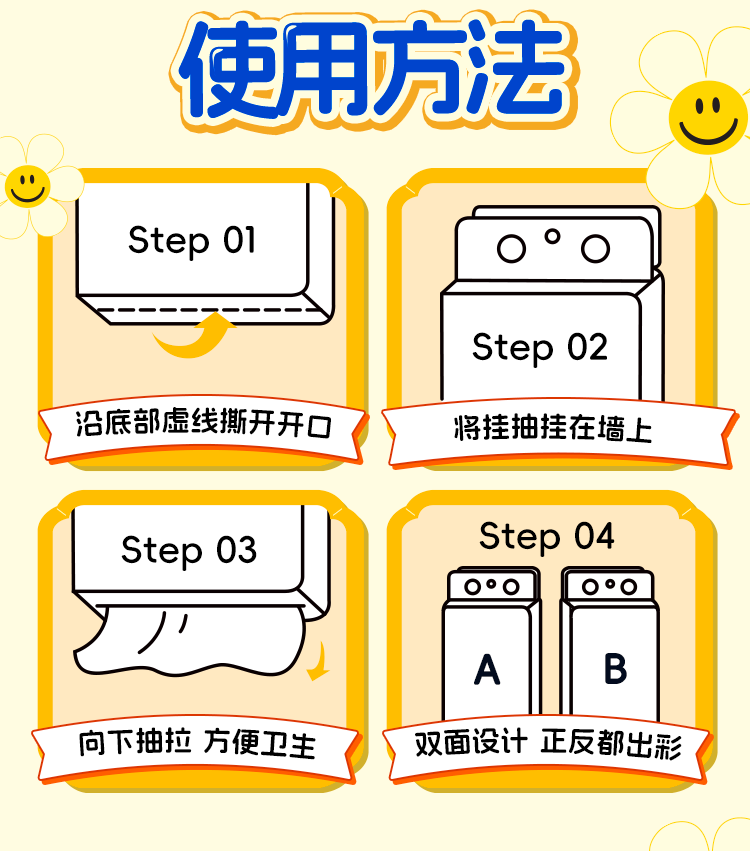 使用方法

Step 01

沿底部虚线撕开开口

Step 02

将挂抽挂在墙上

Step 03

向下抽拉 方便卫生

Step 04

A

B

双面设计 正反都出彩