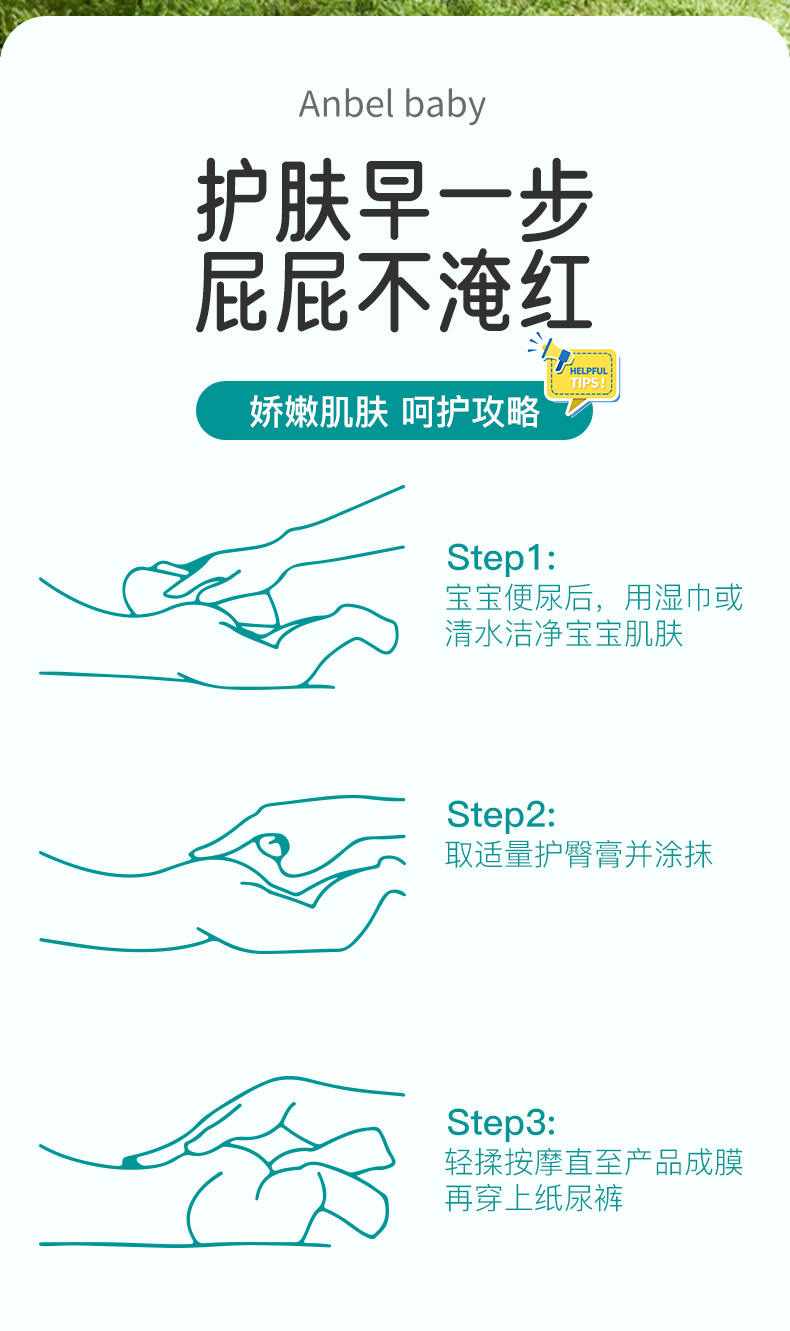 Anbel baby

护肤早一步
屁屁不淹红

HELPFUL TIPS!

娇嫩肌肤 呵护攻略

Step1:
宝宝便尿后，用湿巾或清水洁净宝宝肌肤

Step2:
取适量护臀膏并涂抹

Step3:
轻揉按摩直至产品成膜再穿上纸尿裤