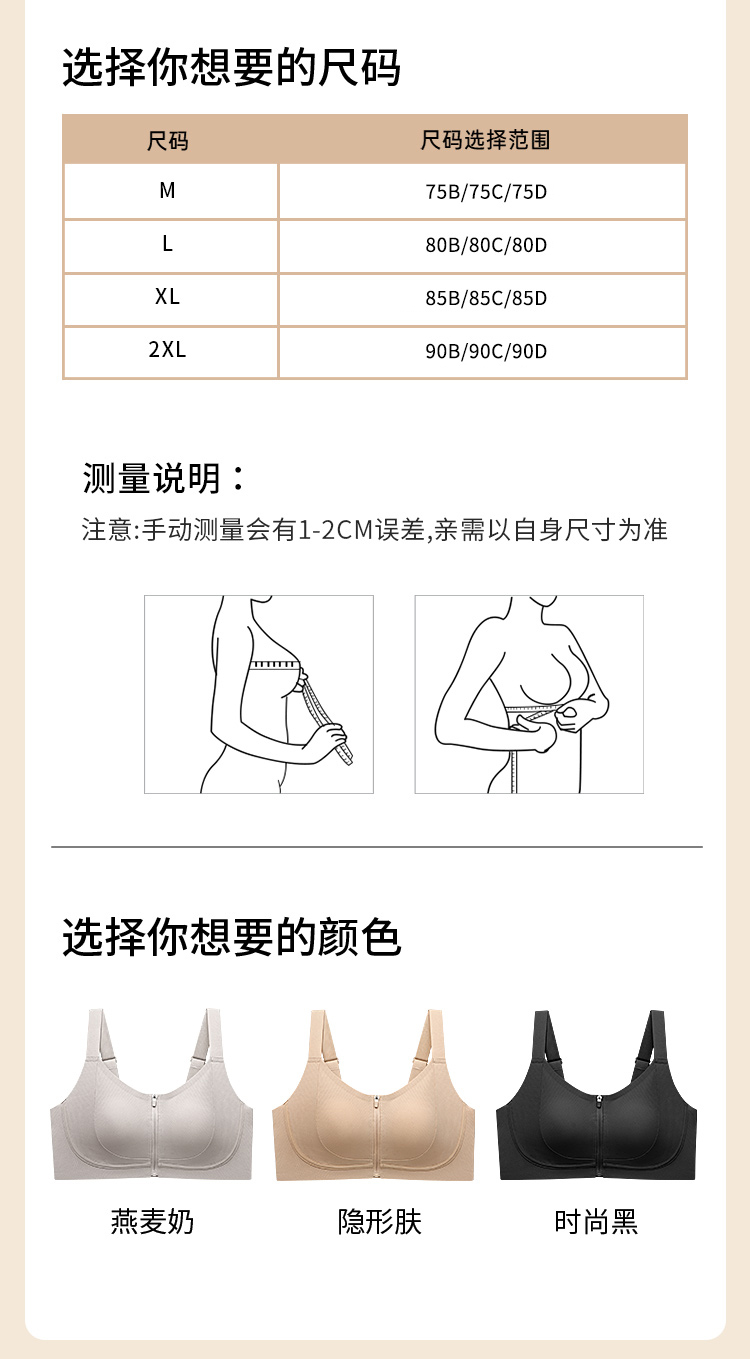 选择你想要的尺码

| 尺码 | 尺码选择范围 |
|---|---|
| M | 75B/75C/75D |
| L | 80B/80C/80D |
| XL | 85B/85C/85D |
| 2XL | 90B/90C/90D |

测量说明：

注意:手动测量会有1-2CM误差,亲需以自身尺寸为准

选择你想要的颜色

燕麦奶

隐形肤

时尚黑