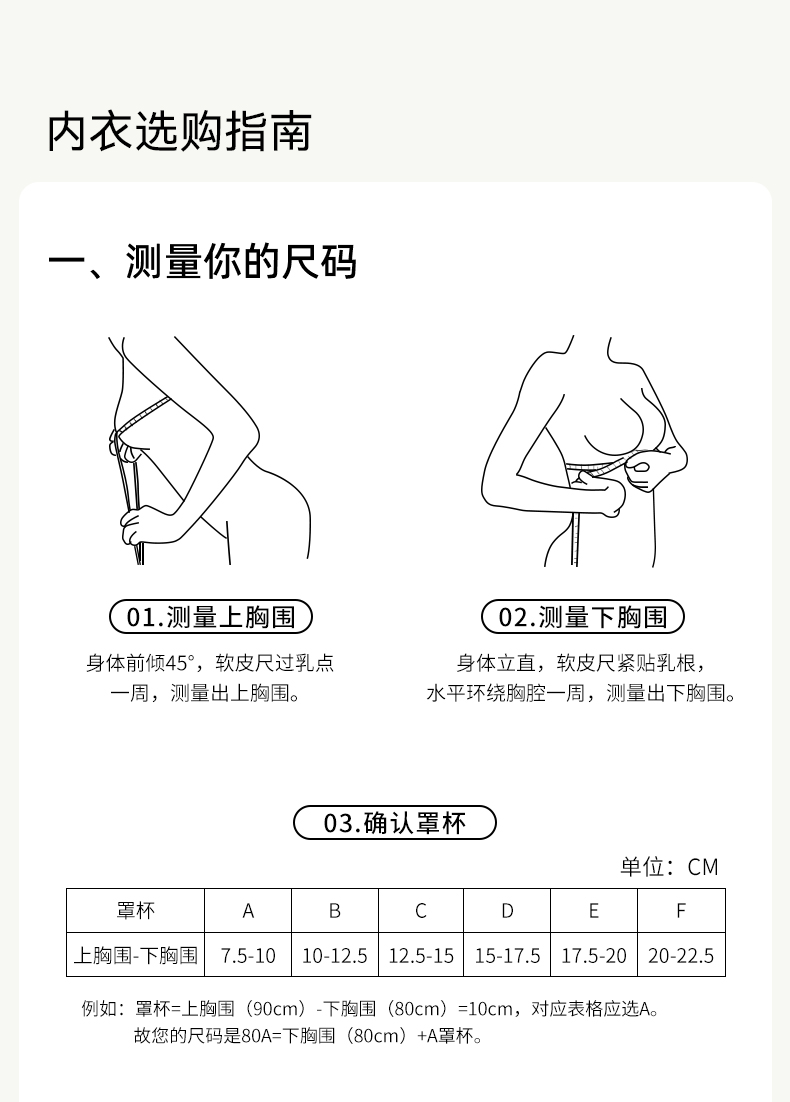 内衣选购指南

一、测量你的尺码

01.测量上胸围

身体前倾45°，软皮尺过乳点一周，测量出上胸围。

02.测量下胸围

身体立直，软皮尺紧贴乳根，水平环绕胸腔一周，测量出下胸围。

03.确认罩杯

单位：CM

| 罩杯 | A | B | C | D | E | F |
|---|---|---|---|---|---|---|
| 上胸围-下胸围 | 7.5-10 | 10-12.5 | 12.5-15 | 15-17.5 | 17.5-20 | 20-22.5 |

例如：罩杯=上胸围（90cm）-下胸围（80cm）=10cm，对应表格应选A。
故您的尺码是80A=下胸围（80cm）+A罩杯。