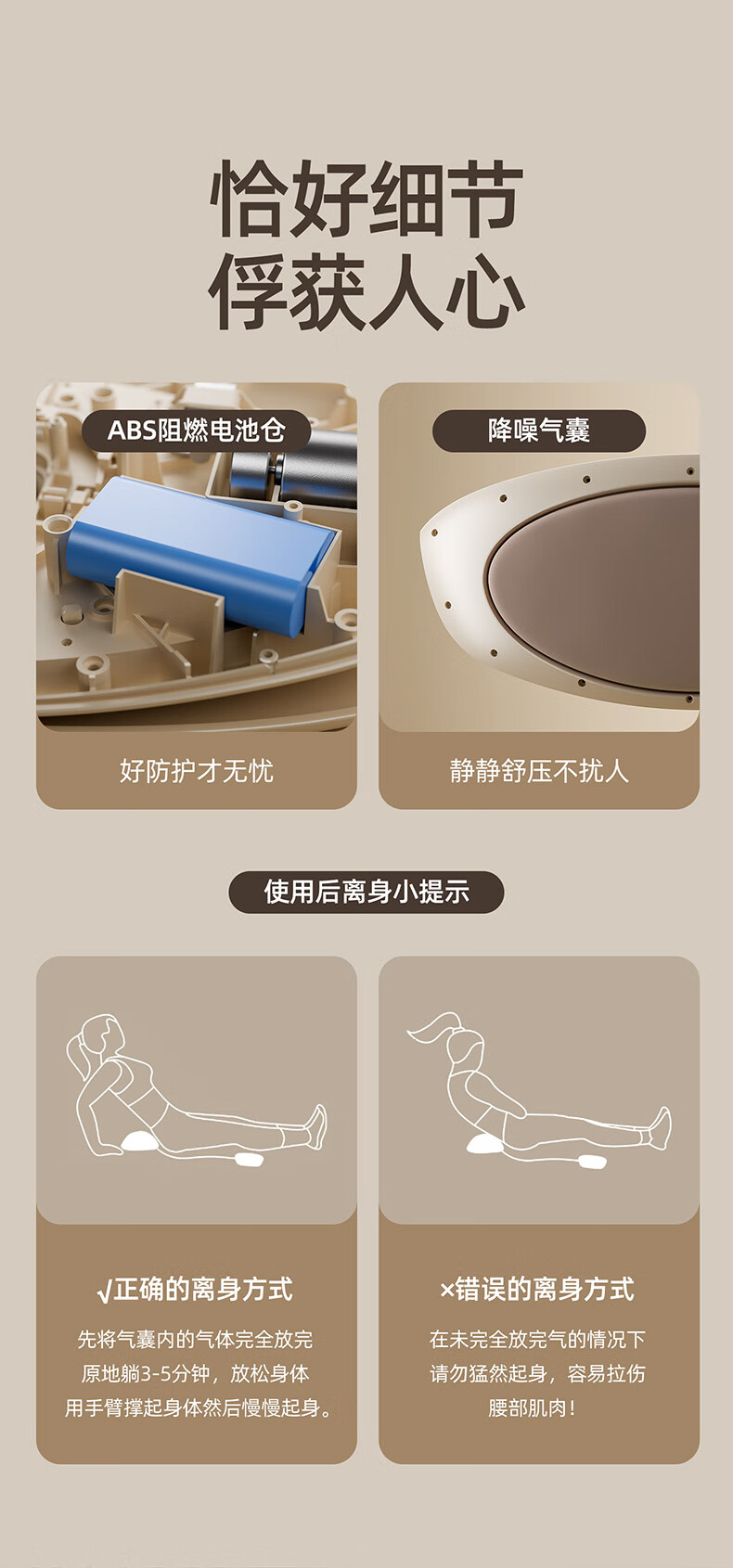 恰好细节
俘获人心

ABS阻燃电池仓

好防护才无忧

降噪气囊

静静舒压不扰人

使用后离身小提示

√正确的离身方式

先将气囊内的气体完全放完
原地躺3-5分钟，放松身体
用手臂撑起身体然后慢慢起身。

×错误的离身方式

在未完全放完气的情况下
请勿猛然起身，容易拉伤
腰部肌肉！