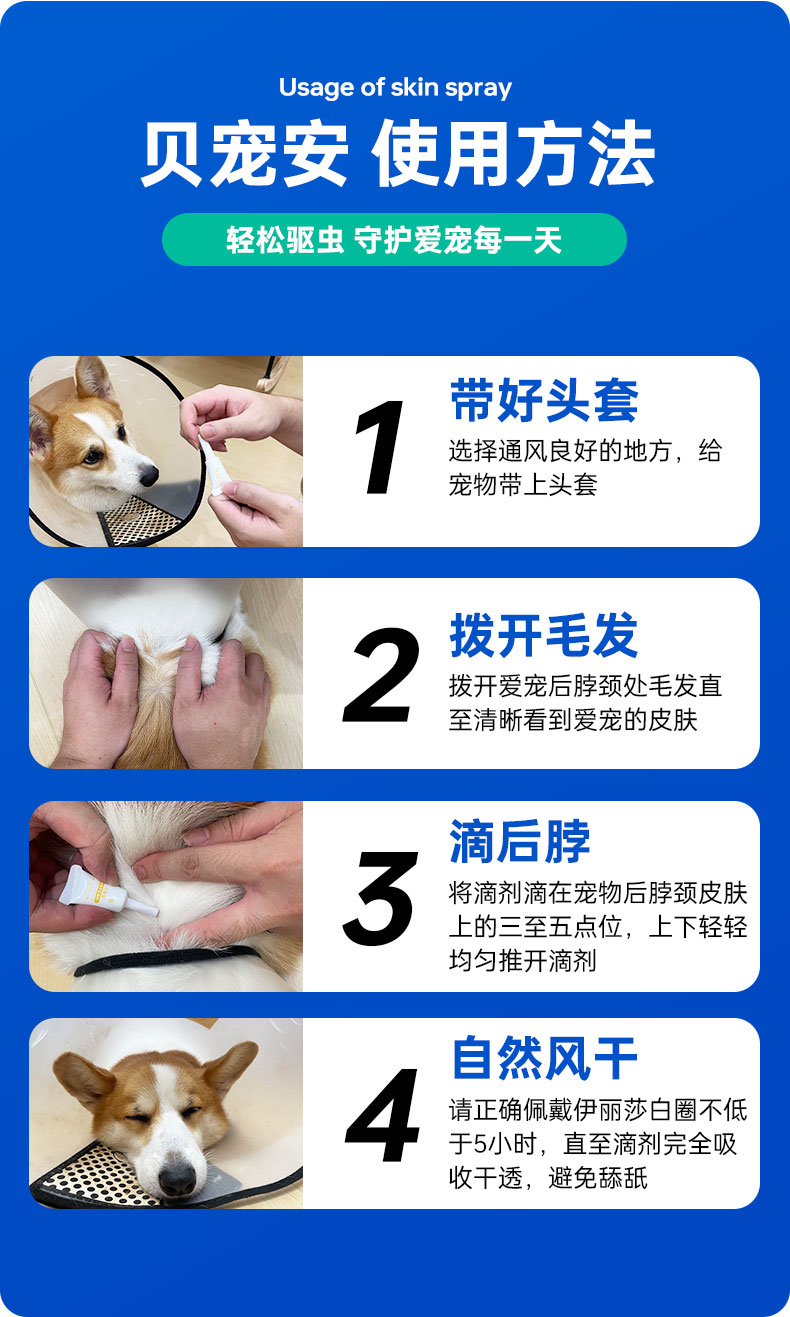 Usage of skin spray

贝宠安 使用方法

轻松驱虫 守护爱宠每一天

1

带好头套

选择通风良好的地方，给宠物带上头套

2

拨开毛发

拨开爱宠后脖颈处毛发直至清晰看到爱宠的皮肤

3

滴后脖

将滴剂滴在宠物后脖颈皮肤上的三至五点位，上下轻轻均匀推开滴剂

4

自然风干

请正确佩戴伊丽莎白圈不低于5小时，直至滴剂完全吸收干透，避免舔舐