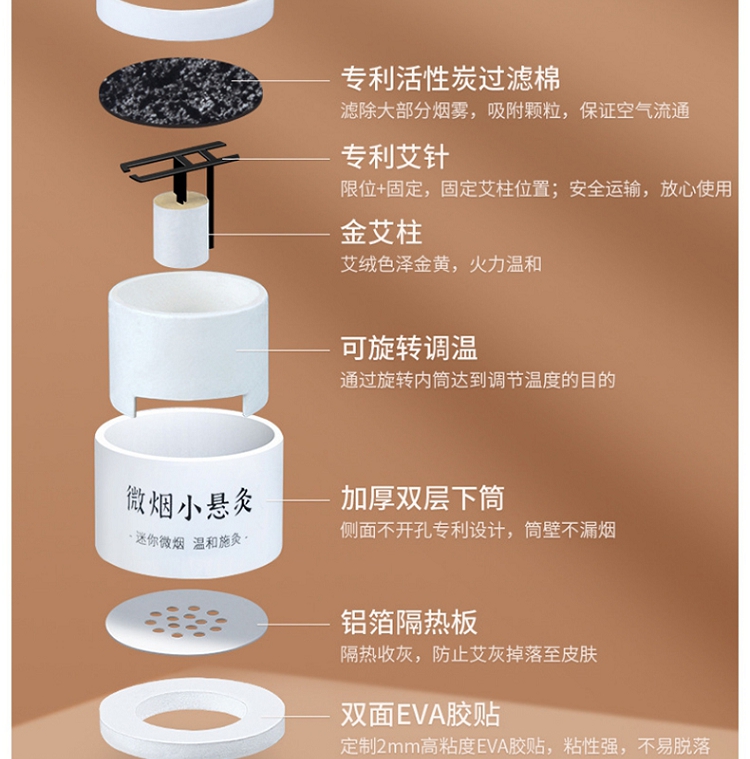 专利活性炭过滤棉
滤除大部分烟雾，吸附颗粒，保证空气流通

专利艾针
限位+固定，固定艾柱位置；安全运输，放心使用

金艾柱
艾绒色泽金黄，火力温和

可旋转调温
通过旋转内筒达到调节温度的目的

微烟小悬灸
· 迷你微烟 温和施灸 ·

加厚双层下筒
侧面不开孔专利设计，筒壁不漏烟

铝箔隔热板
隔热收灰，防止艾灰掉落至皮肤

双面EVA胶贴
定制2mm高粘度EVA胶贴，粘性强，不易脱落