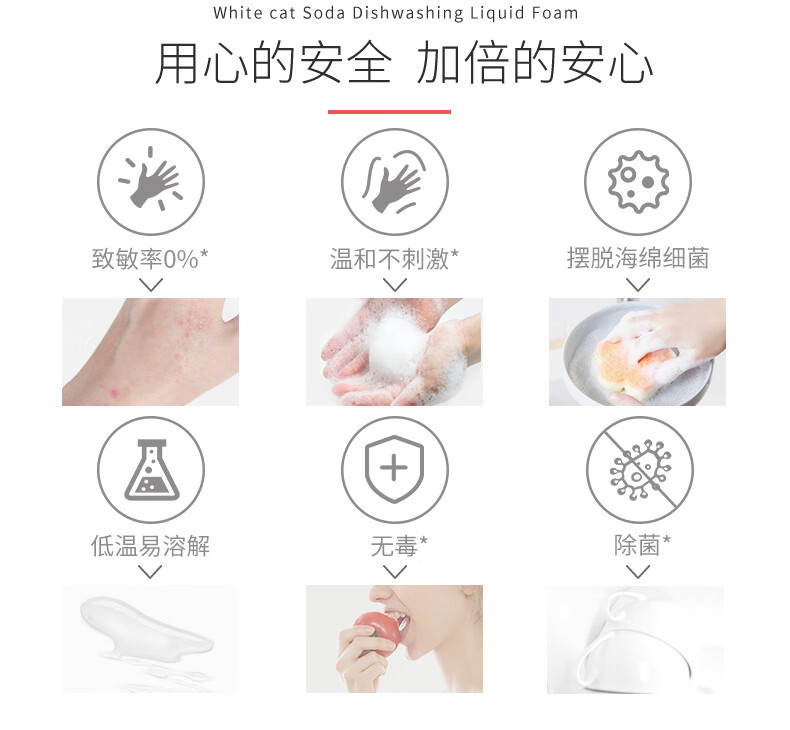 White cat Soda Dishwashing Liquid Foam

用心的安全 加倍的安心

致敏率0%*

温和不刺激*

摆脱海绵细菌

低温易溶解

无毒*

除菌*