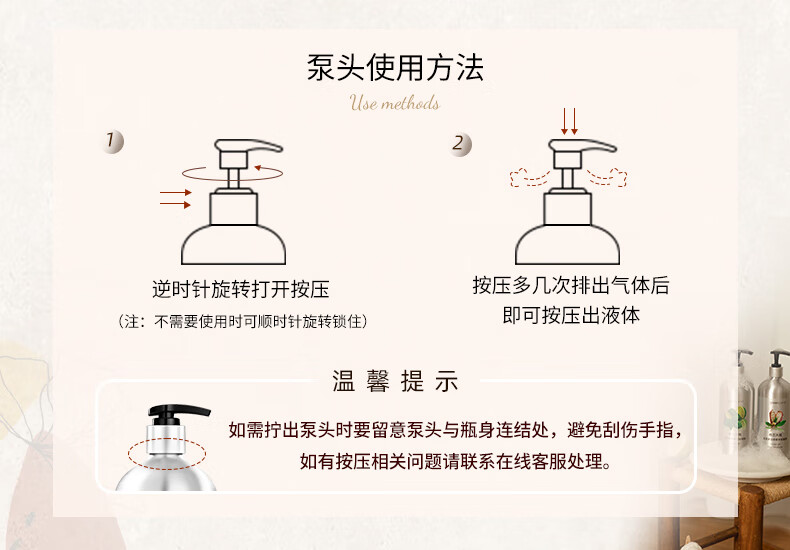 泵头使用方法

Use methods

1

逆时针旋转打开按压

（注：不需要使用时可顺时针旋转锁住）

2

按压多几次排出气体后即可按压出液体

温馨提示

如需拧出泵头时要留意泵头与瓶身连结处，避免刮伤手指，如有按压相关问题请联系在线客服处理。