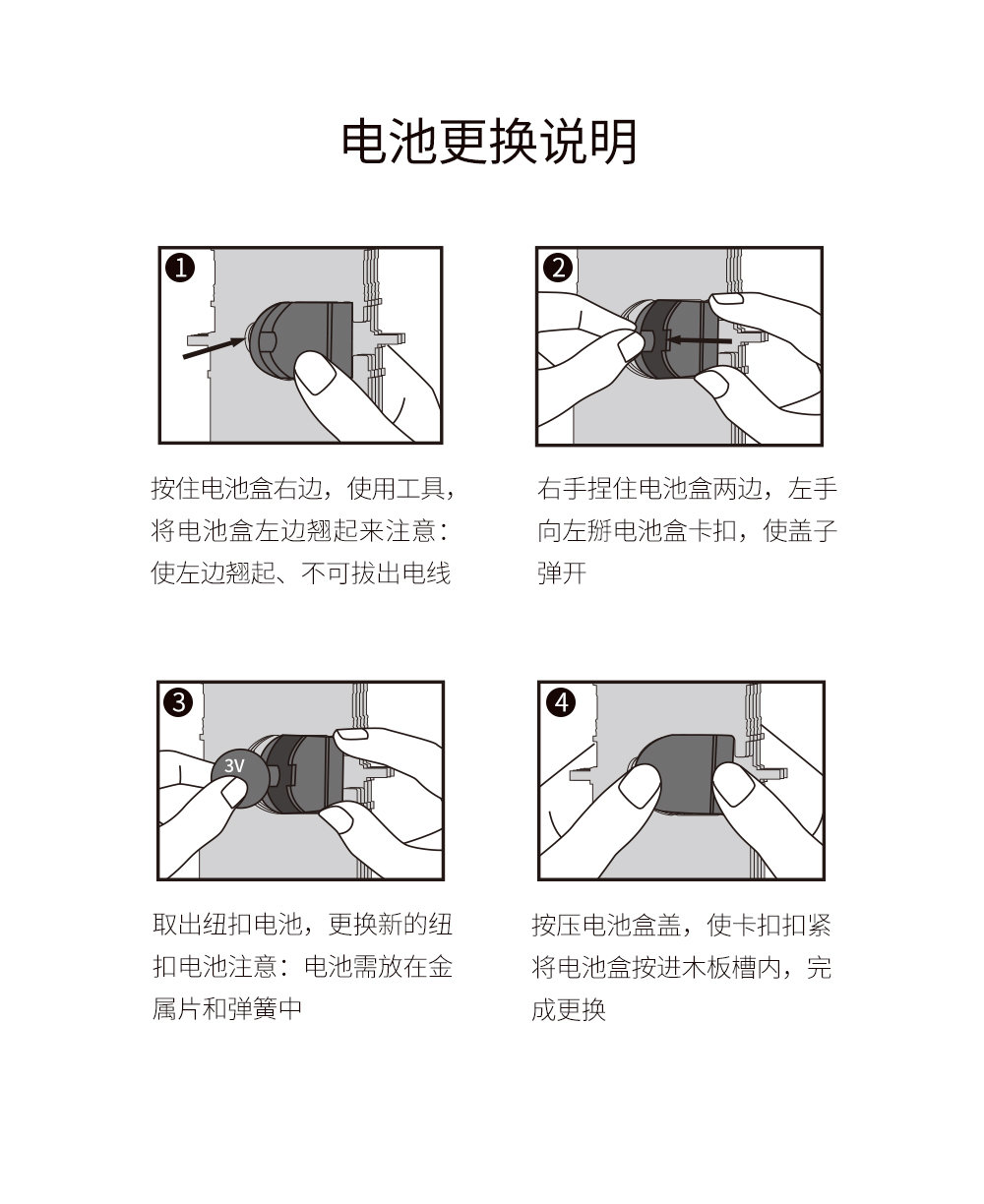 电池更换说明

1

按住电池盒右边，使用工具，将电池盒左边翘起来注意：使左边翘起、不可拔出电线

2

右手捏住电池盒两边，左手向左掰电池盒卡扣，使盖子弹开

3

3V

取出纽扣电池，更换新的纽扣电池注意：电池需放在金属片和弹簧中

4

按压电池盒盖，使卡扣扣紧将电池盒按进木板槽内，完成更换