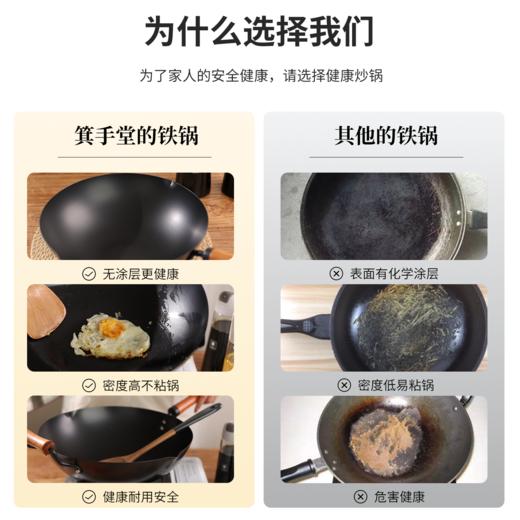 为什么选择我们

为了家人的安全健康，请选择健康炒锅

箕手堂的铁锅

无涂层更健康

密度高不粘锅

健康耐用安全

其他的铁锅

表面有化学涂层

密度低易粘锅

危害健康