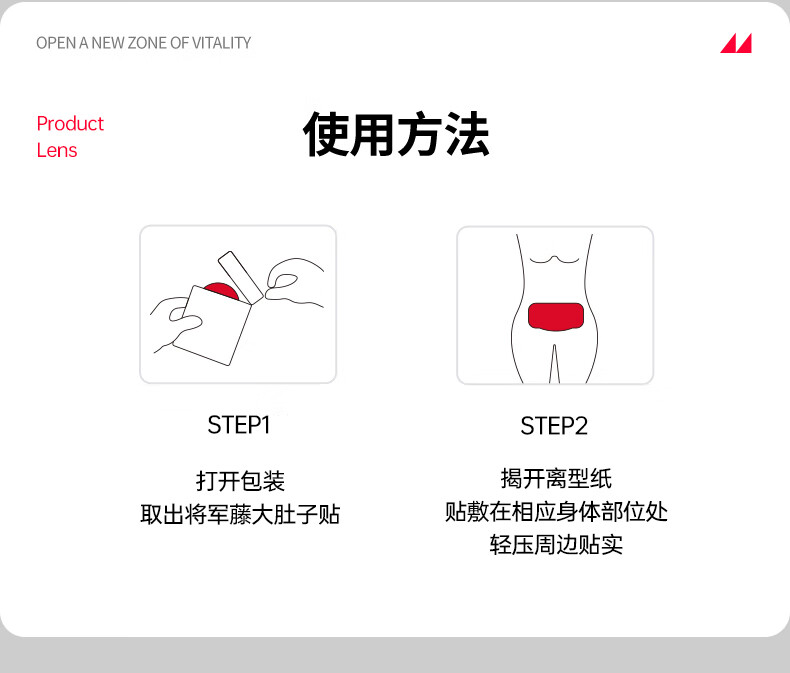 OPEN A NEW ZONE OF VITALITY

Product
Lens

使用方法

STEP1

打开包装
取出将军藤大肚子贴

STEP2

揭开离型纸
贴敷在相应身体部位处
轻压周边贴实