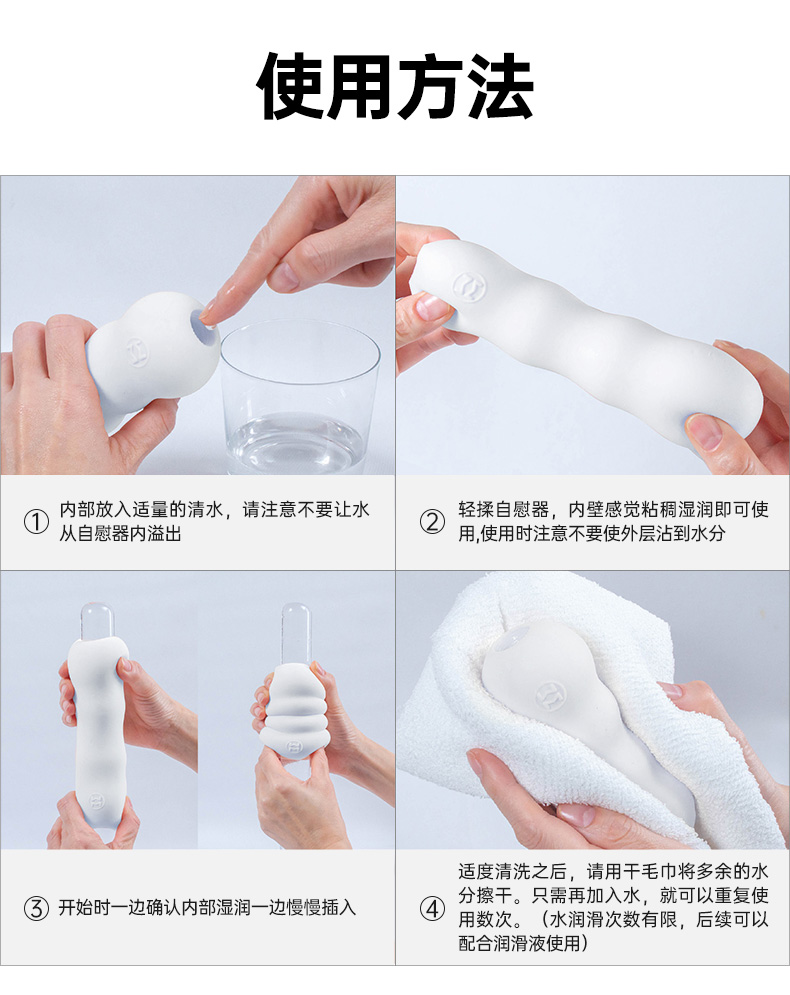 使用方法

① 内部放入适量的清水，请注意不要让水从自慰器内溢出

② 轻揉自慰器，内壁感觉粘稠湿润即可使用,使用时注意不要使外层沾到水分

③ 开始时一边确认内部湿润一边慢慢插入

④ 适度清洗之后，请用干毛巾将多余的水分擦干。只需再加入水，就可以重复使用数次。（水润滑次数有限，后续可以配合润滑液使用）