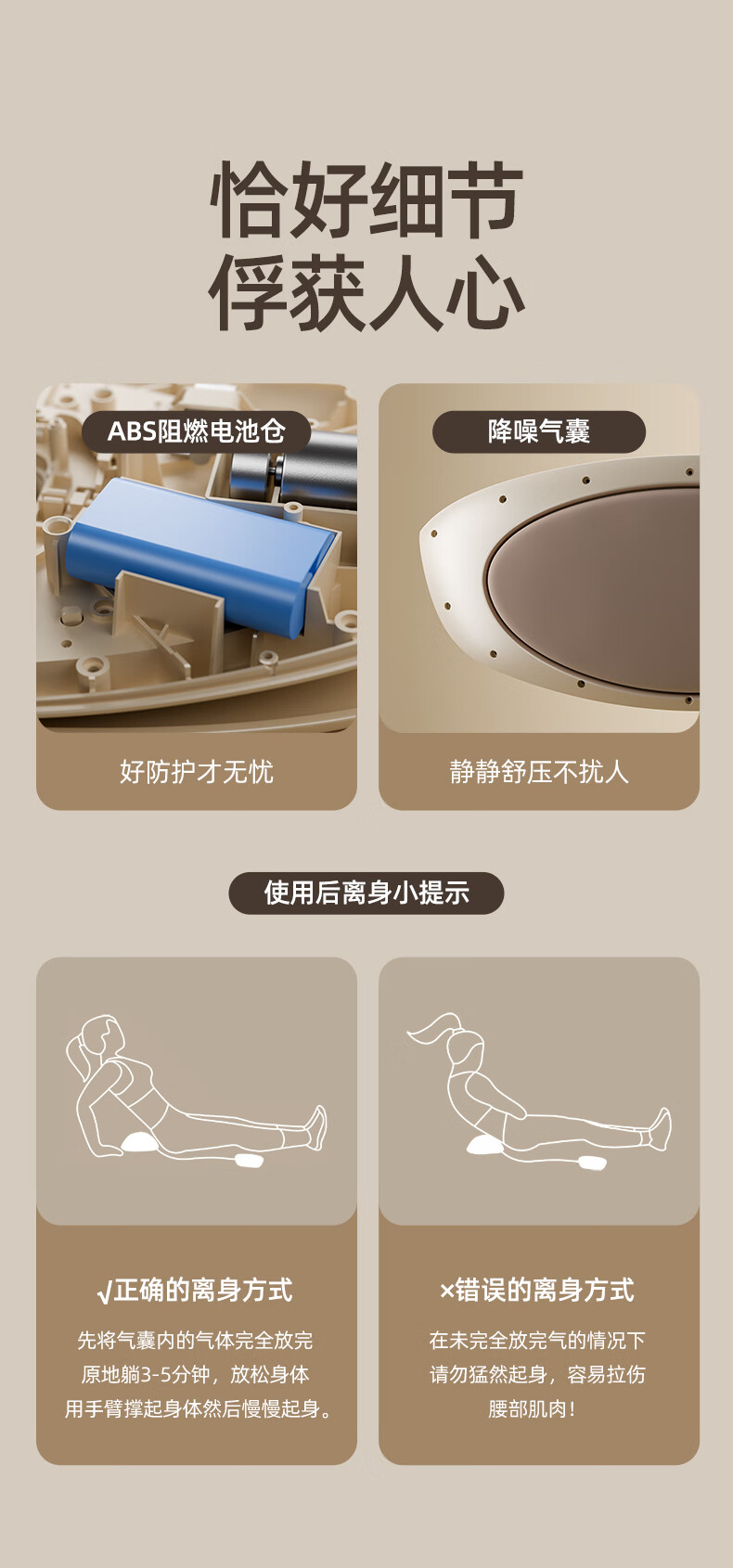 恰好细节
俘获人心

ABS阻燃电池仓

好防护才无忧

降噪气囊

静静舒压不扰人

使用后离身小提示

√正确的离身方式

先将气囊内的气体完全放完
原地躺3-5分钟，放松身体
用手臂撑起身体然后慢慢起身。

×错误的离身方式

在未完全放完气的情况下
请勿猛然起身，容易拉伤
腰部肌肉！