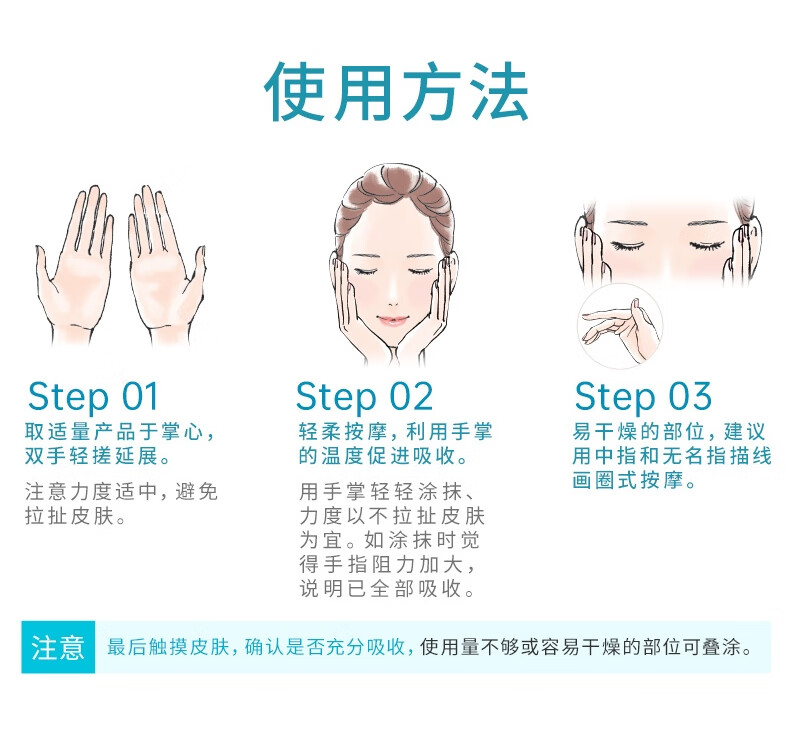 使用方法

Step 01
取适量产品于掌心，双手轻搓延展。

注意力度适中，避免拉扯皮肤。

Step 02
轻柔按摩，利用手掌的温度促进吸收。

用手掌轻轻涂抹、力度以不拉扯皮肤为宜。如涂抹时觉得手指阻力加大，说明已全部吸收。

Step 03
易干燥的部位，建议用中指和无名指描线画圈式按摩。

注意 最后触摸皮肤，确认是否充分吸收，使用量不够或容易干燥的部位可叠涂。