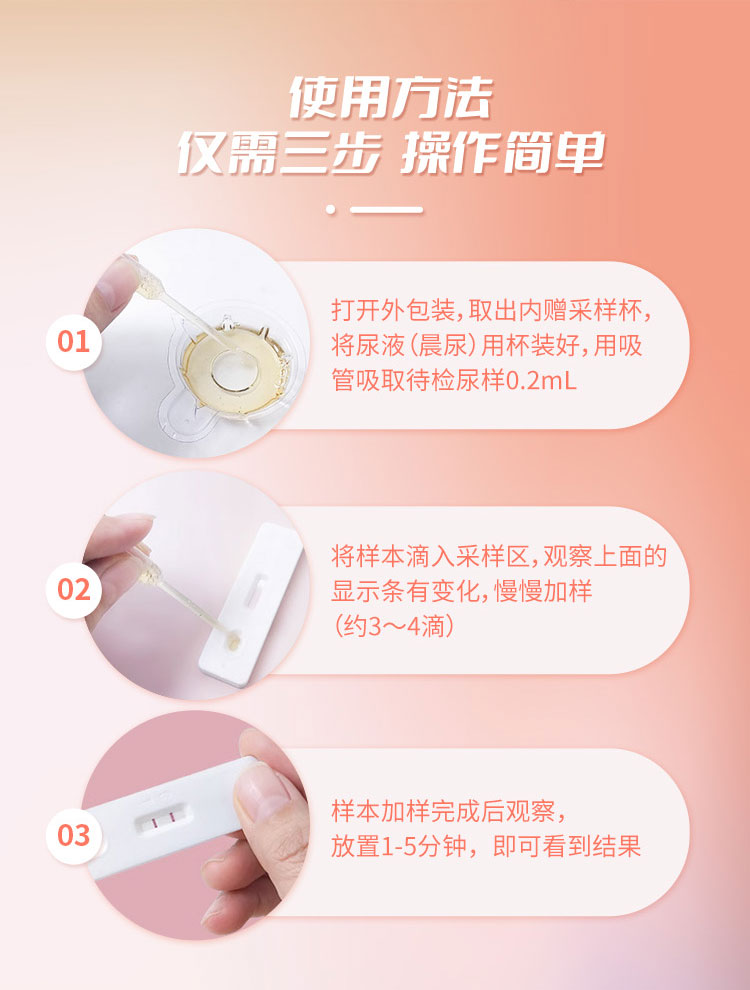 使用方法
仅需三步 操作简单

01

打开外包装，取出内赠采样杯，将尿液（晨尿）用杯装好，用吸管吸取待检尿样0.2mL

02

将样本滴入采样区，观察上面的显示条有变化，慢慢加样（约3～4滴）

03

样本加样完成后观察，放置1-5分钟，即可看到结果