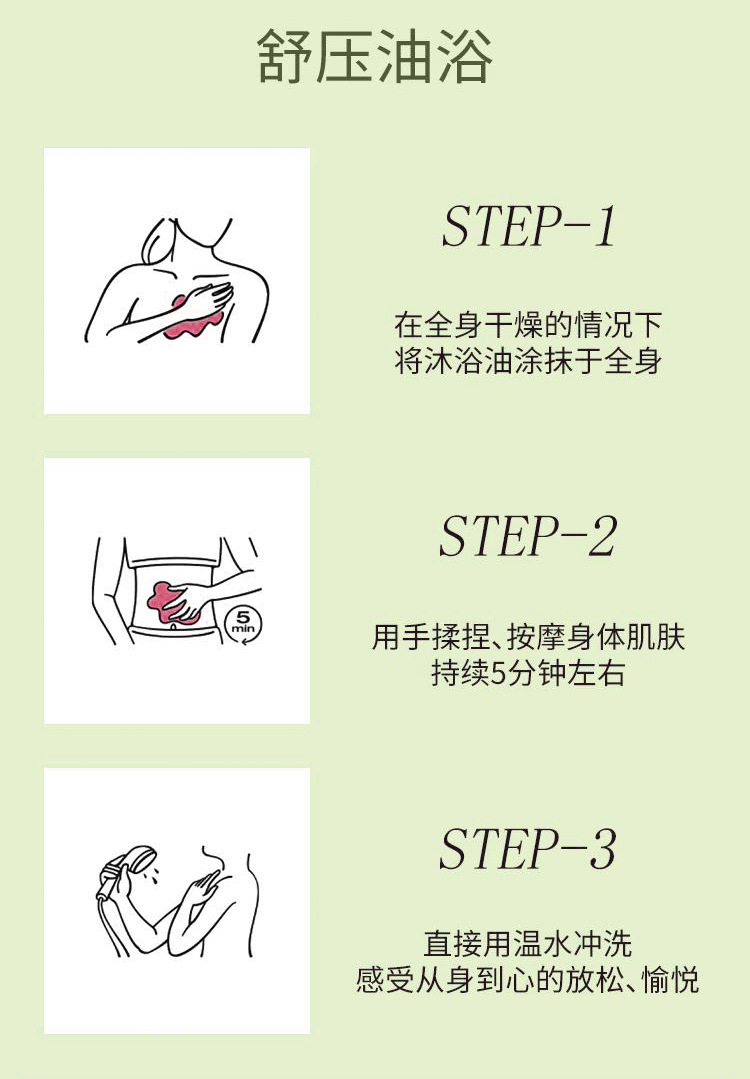 舒压油浴

STEP-1

在全身干燥的情况下
将沐浴油涂抹于全身

5 min

STEP-2

用手揉捏、按摩身体肌肤
持续5分钟左右

STEP-3

直接用温水冲洗
感受从身到心的放松、愉悦