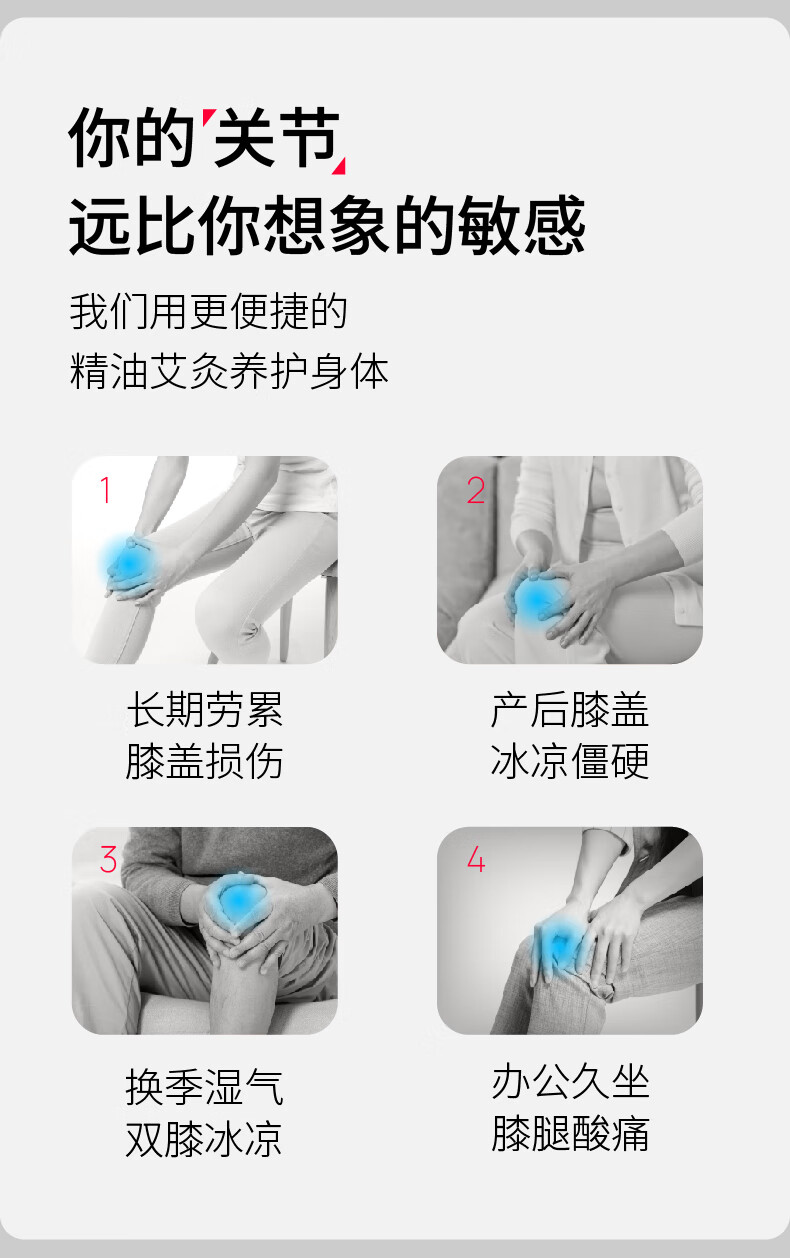 你的关节
远比你想象的敏感

我们用更便捷的
精油艾灸养护身体

1

长期劳累
膝盖损伤

2

产后膝盖
冰凉僵硬

3

换季湿气
双膝冰凉

4

办公久坐
膝腿酸痛