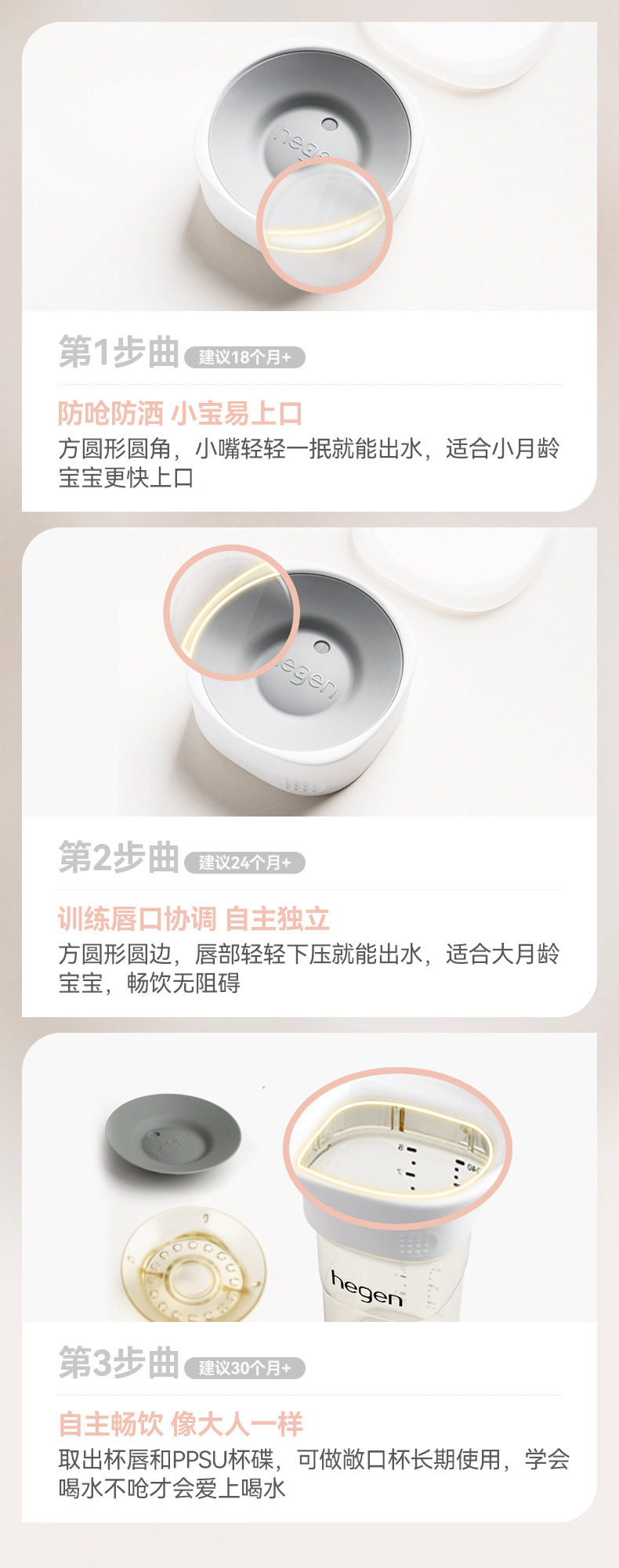 hegen

第1步曲 建议18个月+

防呛防洒 小宝易上口

方圆形圆角，小嘴轻轻一抿就能出水，适合小月龄宝宝更快上口

hegen

第2步曲 建议24个月+

训练唇口协调 自主独立

方圆形圆边，唇部轻轻下压就能出水，适合大月龄宝宝，畅饮无阻碍

hegen

hegen

第3步曲 建议30个月+

自主畅饮 像大人一样

取出杯唇和PPSU杯碟，可做敞口杯长期使用，学会喝水不呛才会爱上喝水